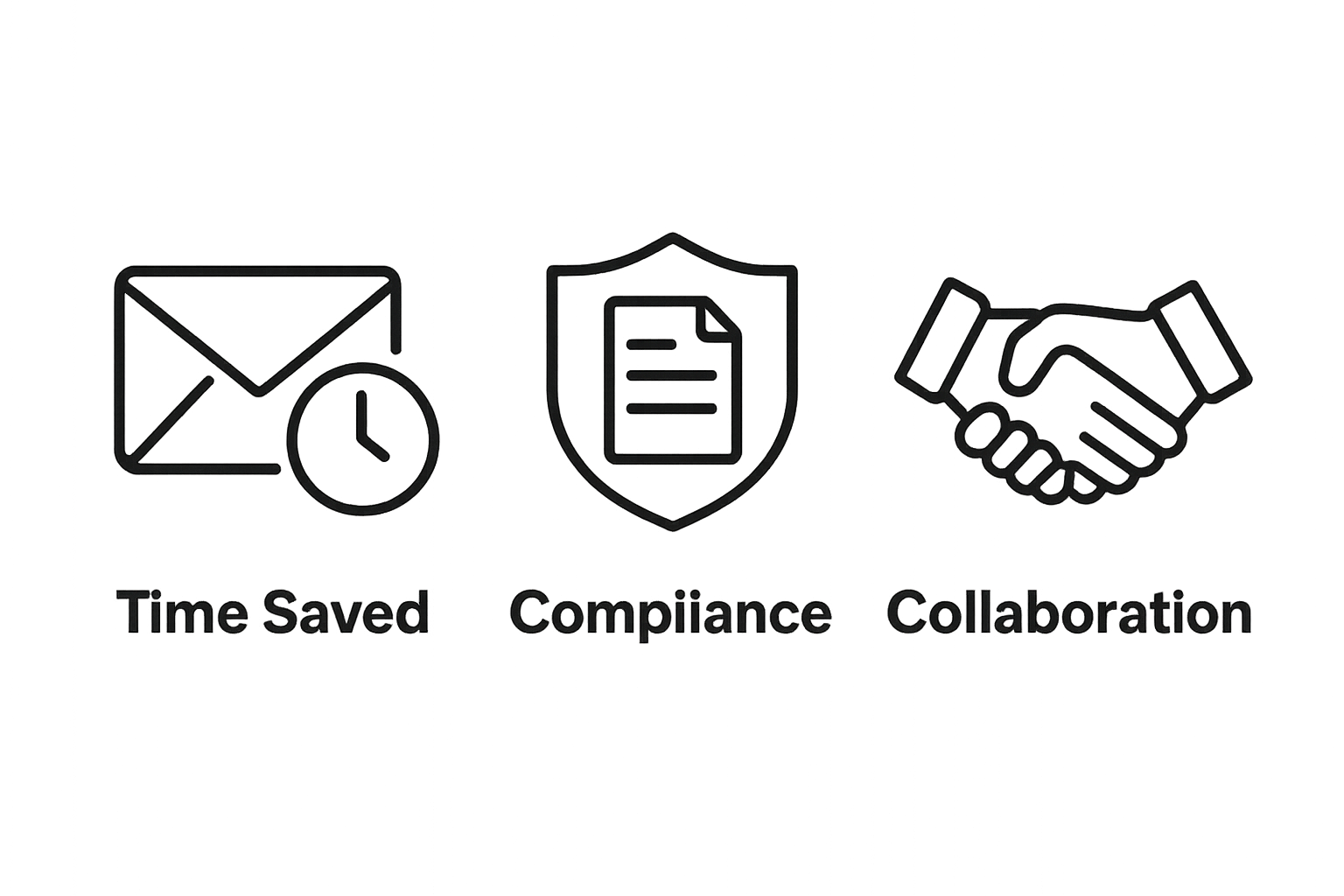 Time Saved

Compiiance

Collaboration