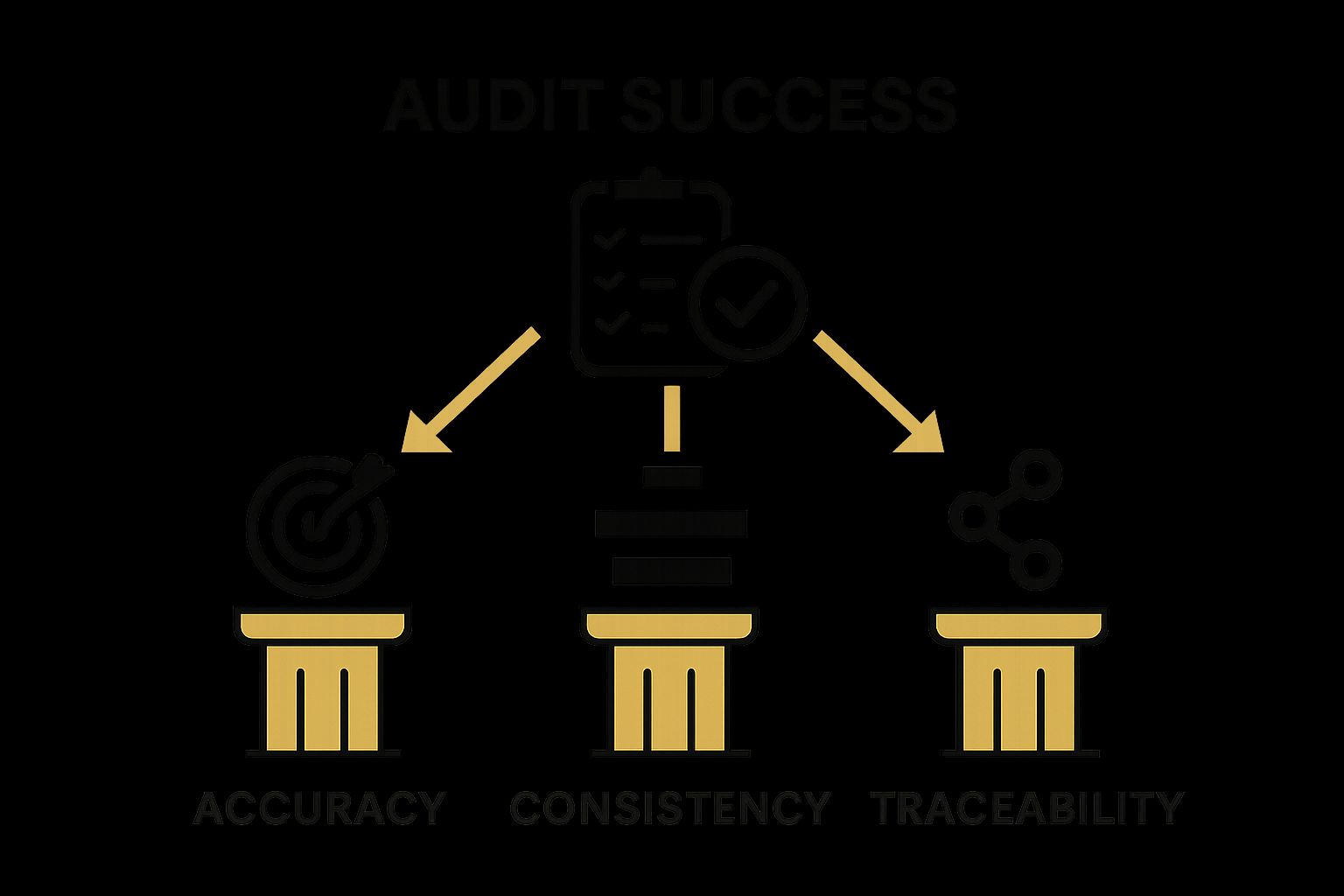 AUDIT SUCCESS

ACCURACY

CONSISTENCY

TRACEABILITY