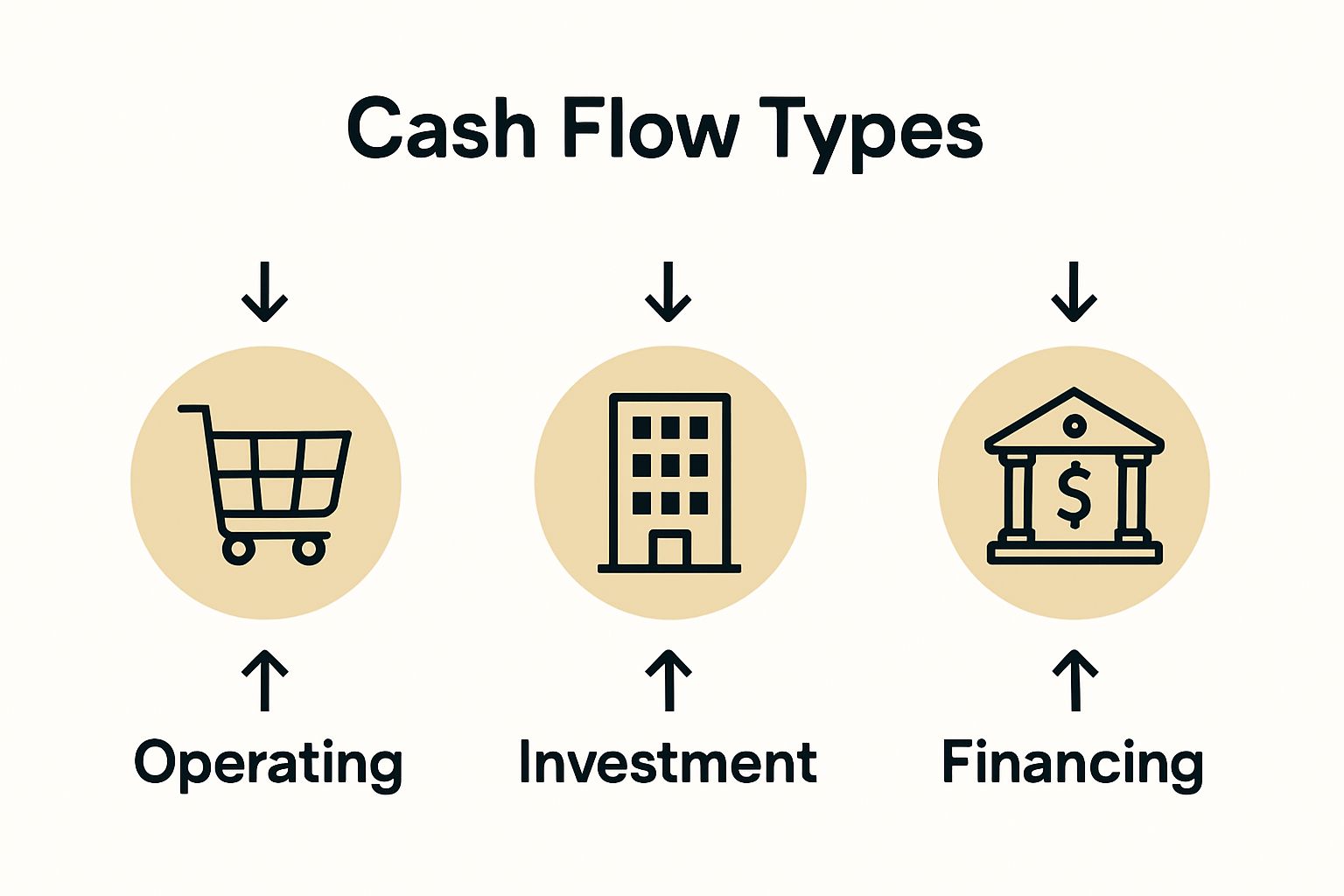 Cash Flow Types

$

Operating

Investment

Financing