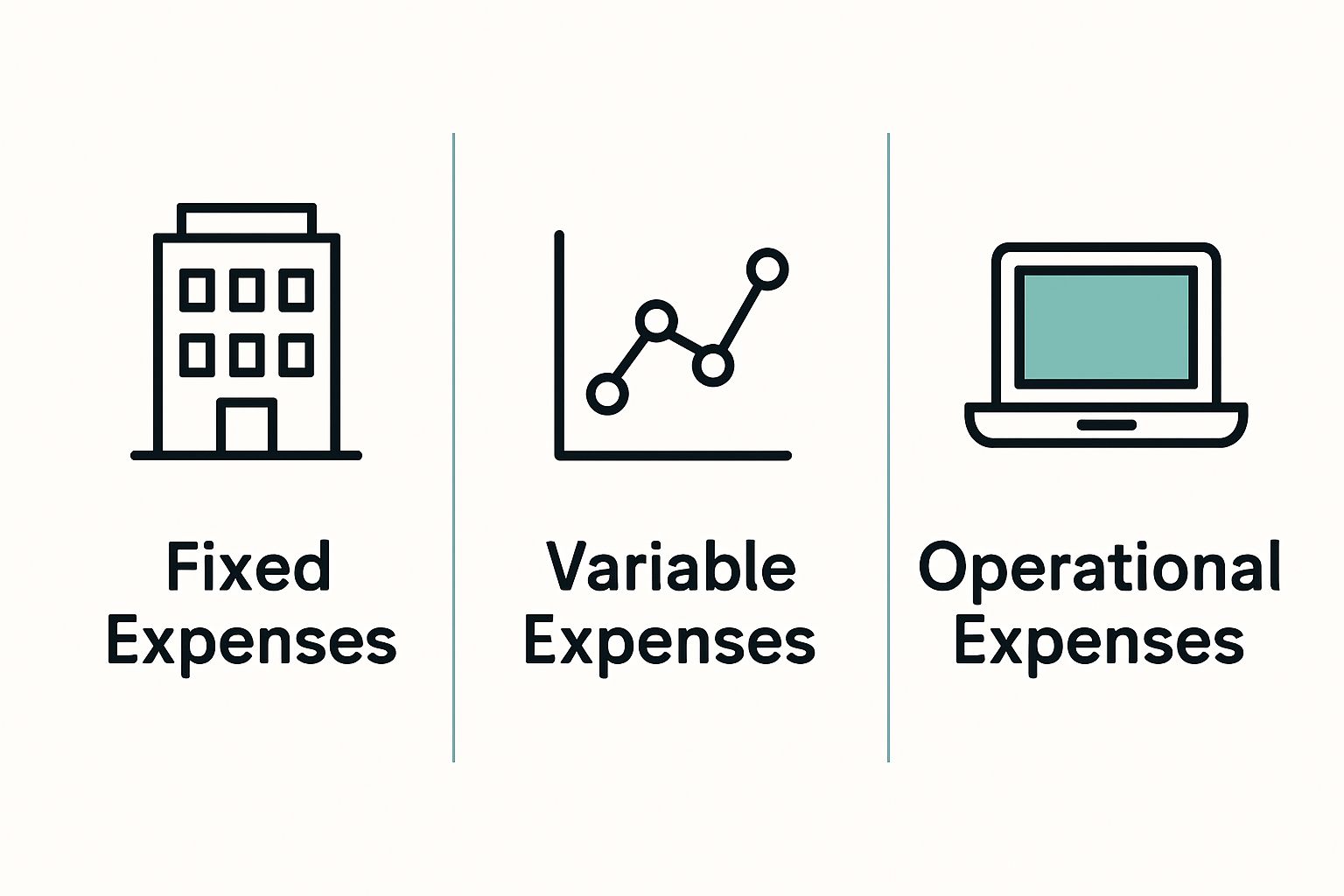 Fixed Expenses

Variable Expenses

Operational Expenses