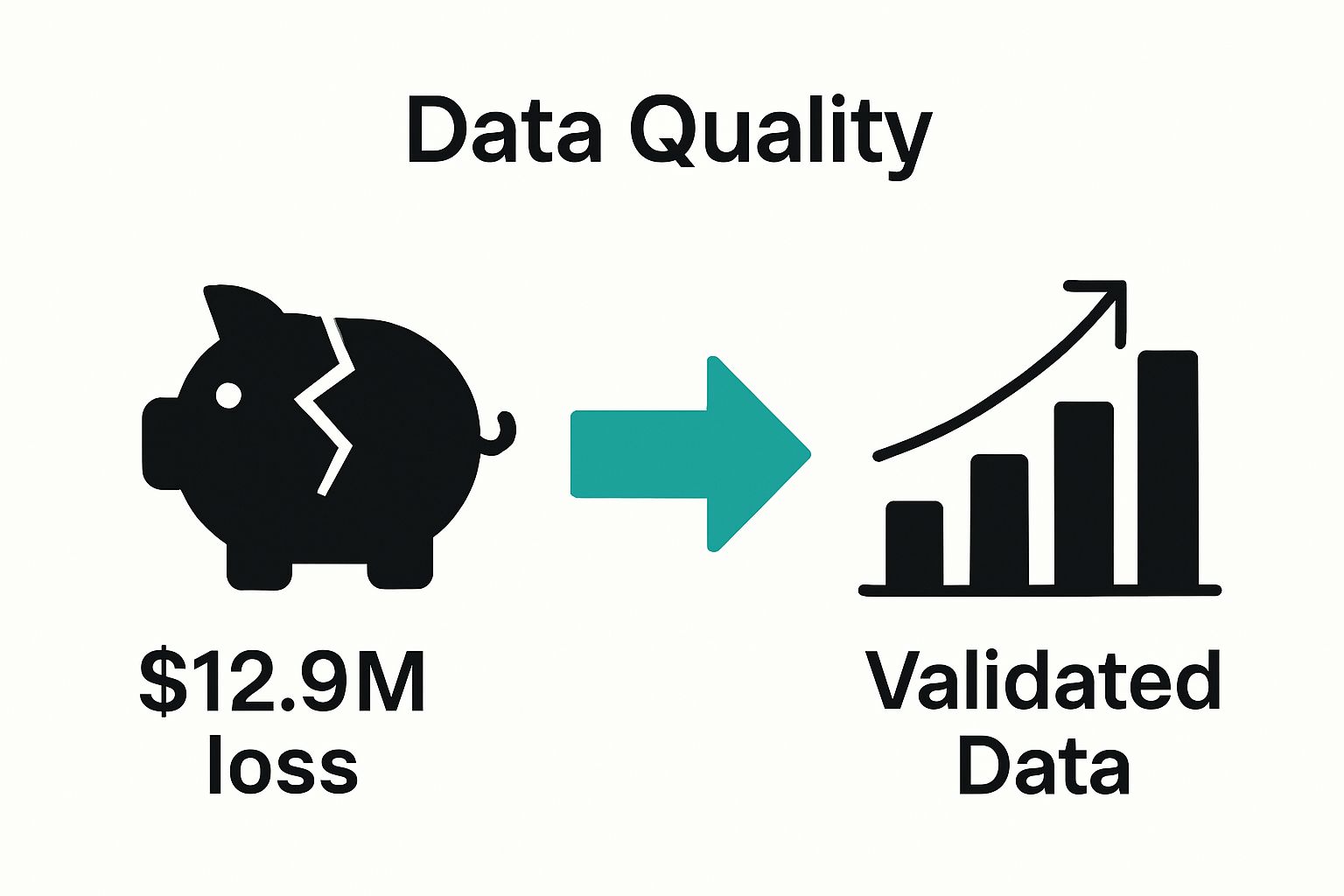 Data Quality

\$12.9M loss

Validated Data