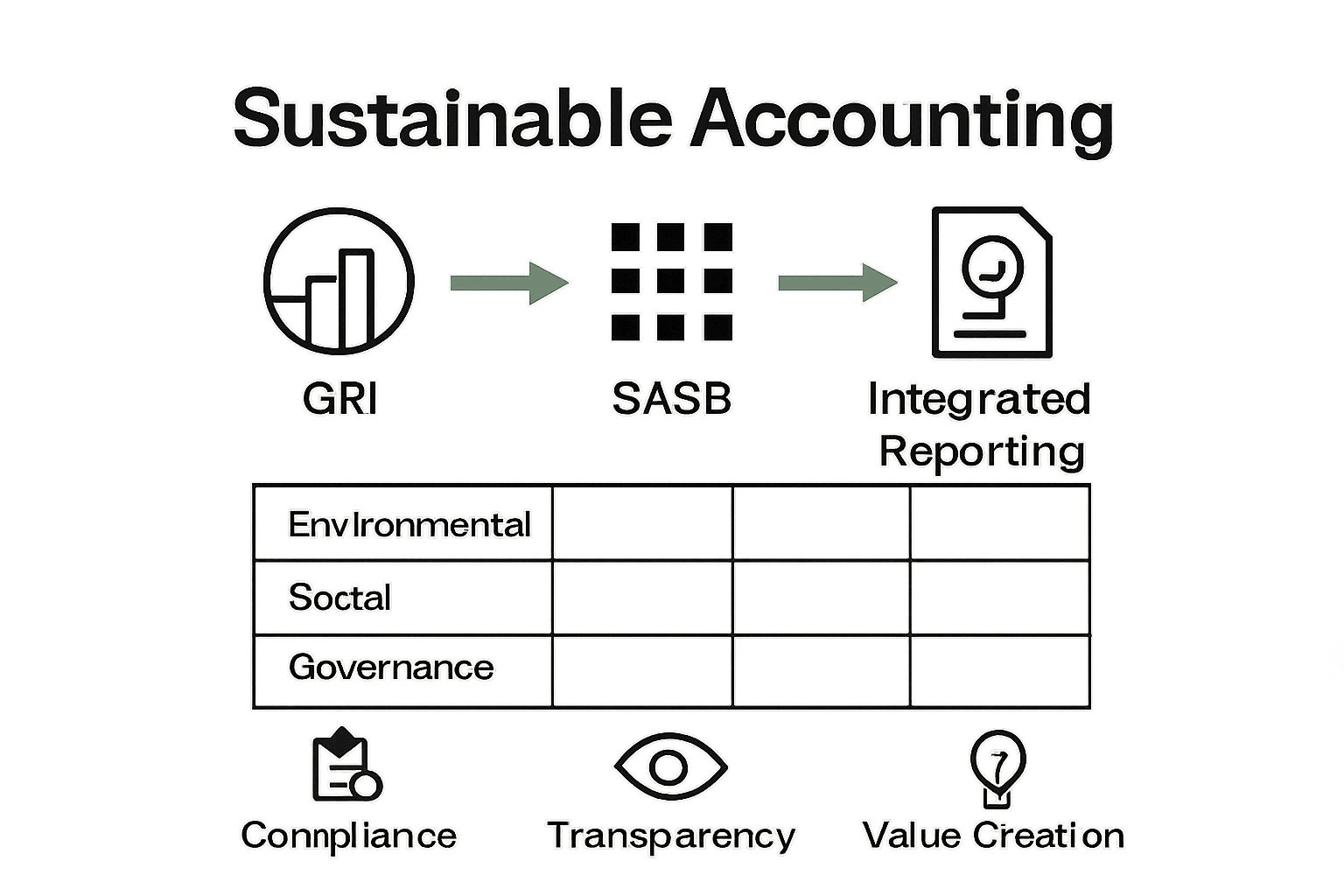 Sustainable Accounting

GRI

SASB

Integrated Reporting

| Envlronmental | | | |
|---|---|---|---|
| Soctal | | | |
| Governance | | | |

Connpliance

Transparency

Value Creation