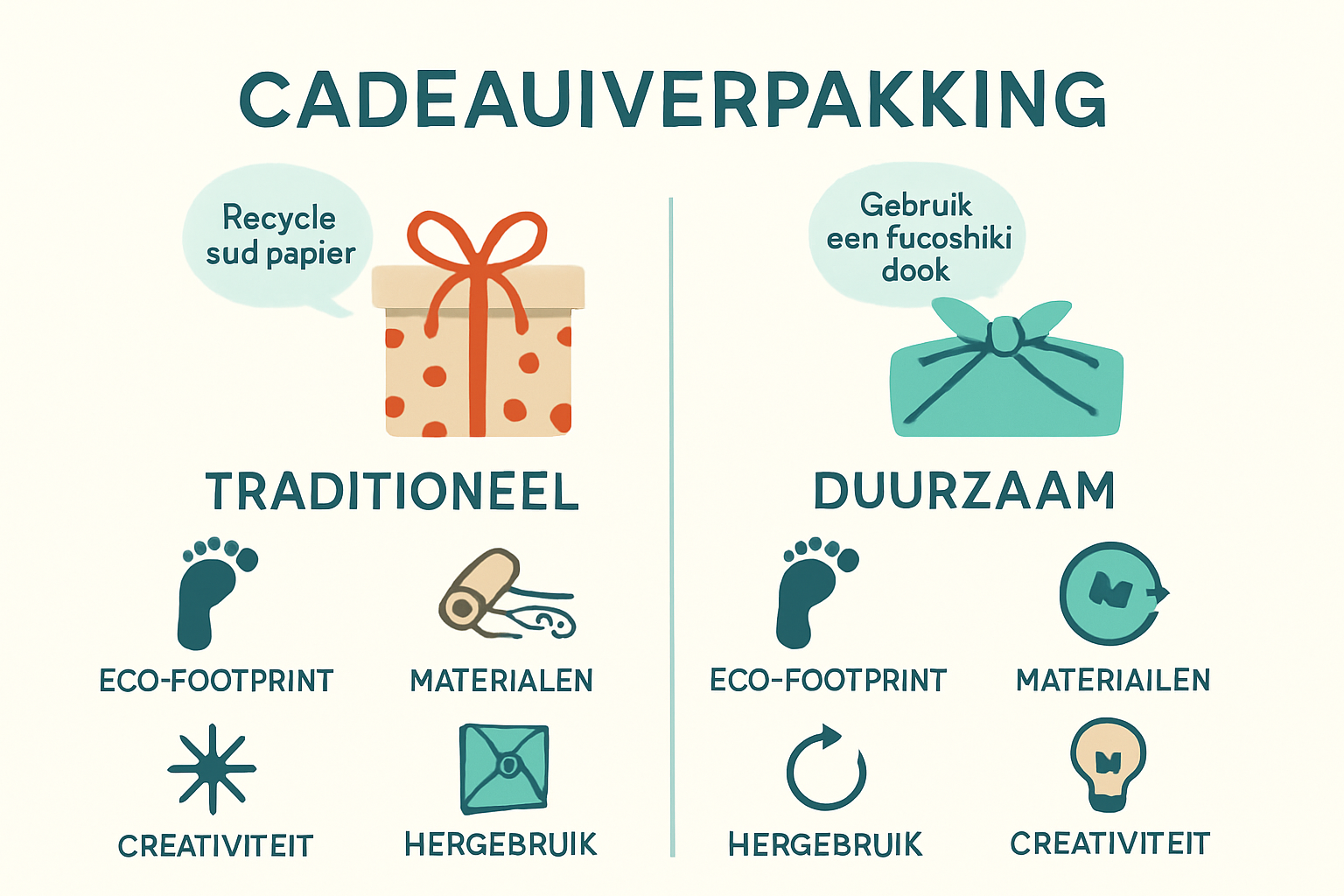 CADEAUIVERPAKKING

Recycle sud papier

TRADITIONEEL

ECO-FOOTPRINT

MATERIALEN

CREATIVITEIT

HERGEBRUIK

Gebruik een fucoshiki dook

DUURZAAM

ECO-FOOTPRINT

MATERIAILEN

HERGEBRUIK

CREATIVITEIT