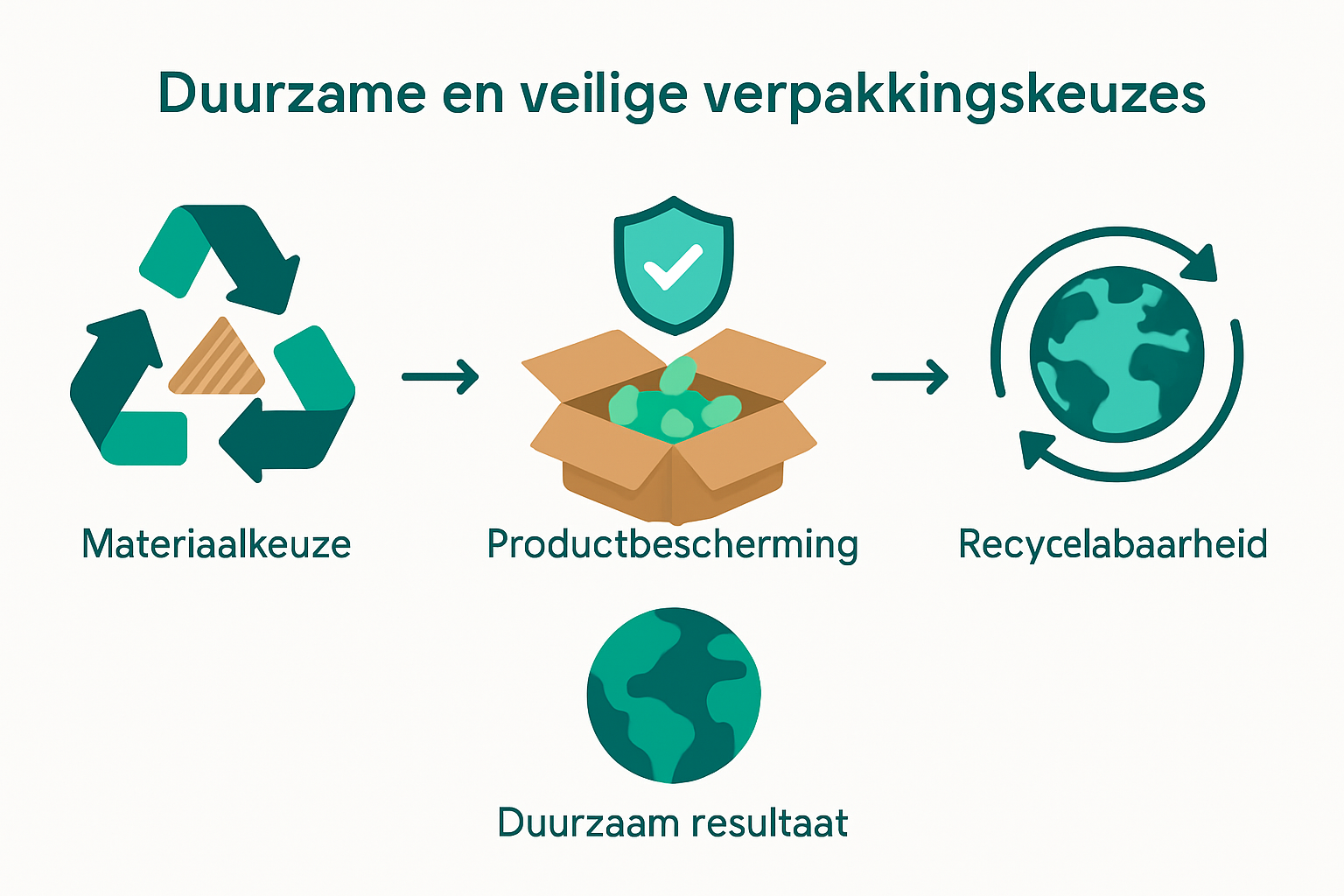 Duurzame en veilige verpakkingskeuzes

Materiaalkeuze

Productbescherming

Recycelabaarheid

Duurzaam resultaat