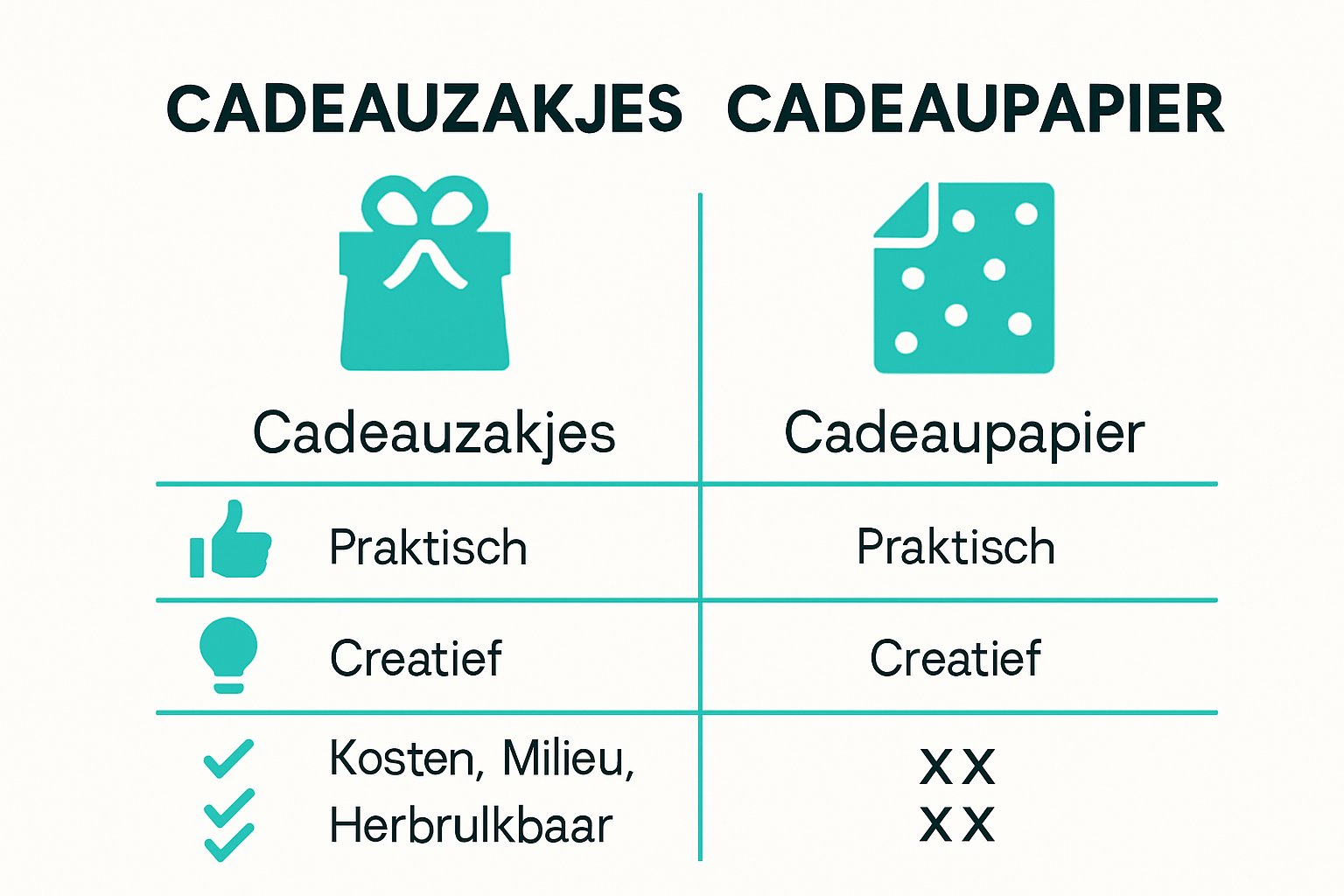 CADEAUZAKJES CADEAUPAPIER

| Cadeauzakjes | Cadeaupapier |
|---|---|
| Praktisch | Praktisch |
| Creatief | Creatief |
| Kosten, Milieu, Herbrulkbaar | XX XX |