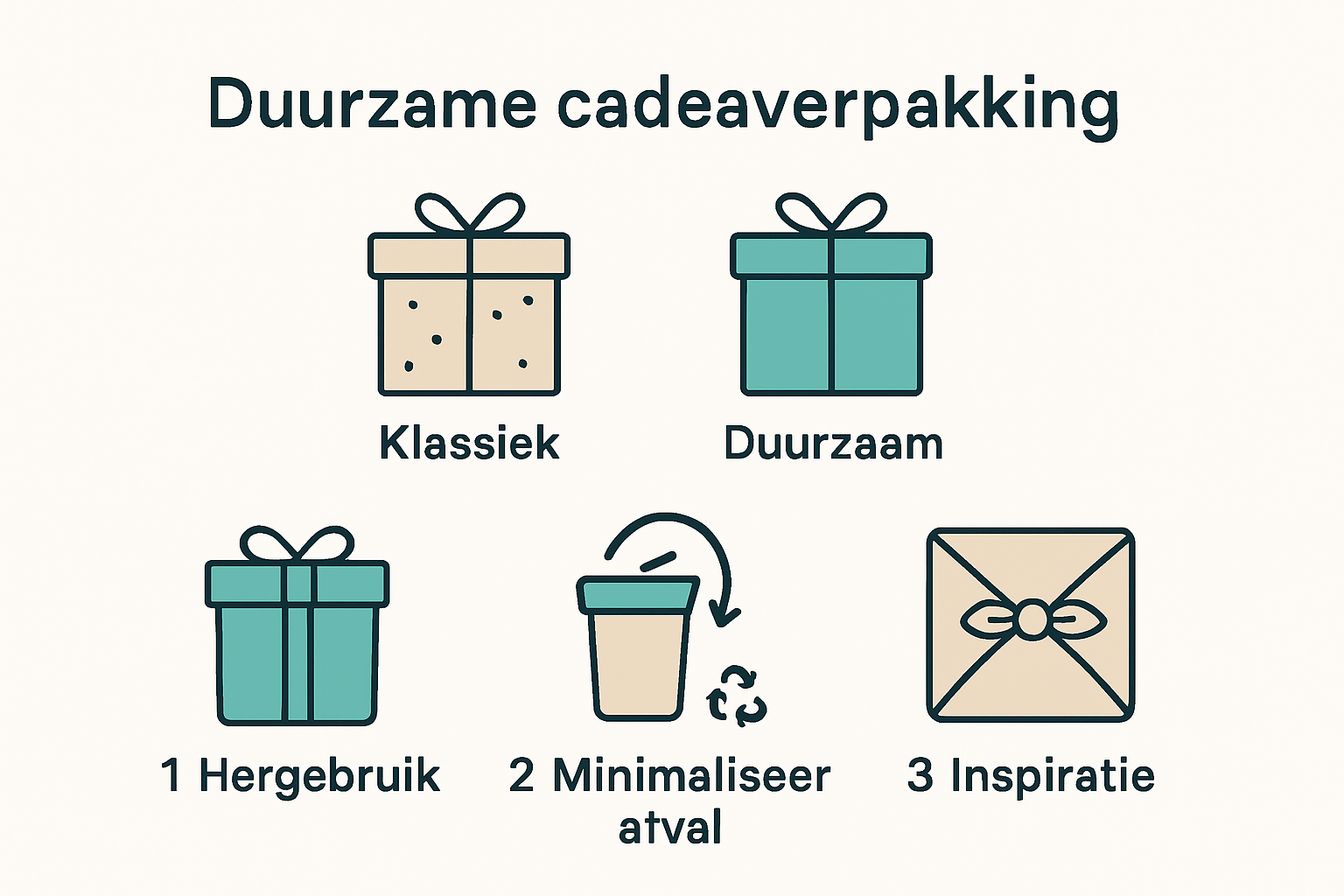 Duurzame cadeaverpakking

Klassiek

Duurzaam

1 Hergebruik

2 Minimaliseer atval

3 Inspiratie