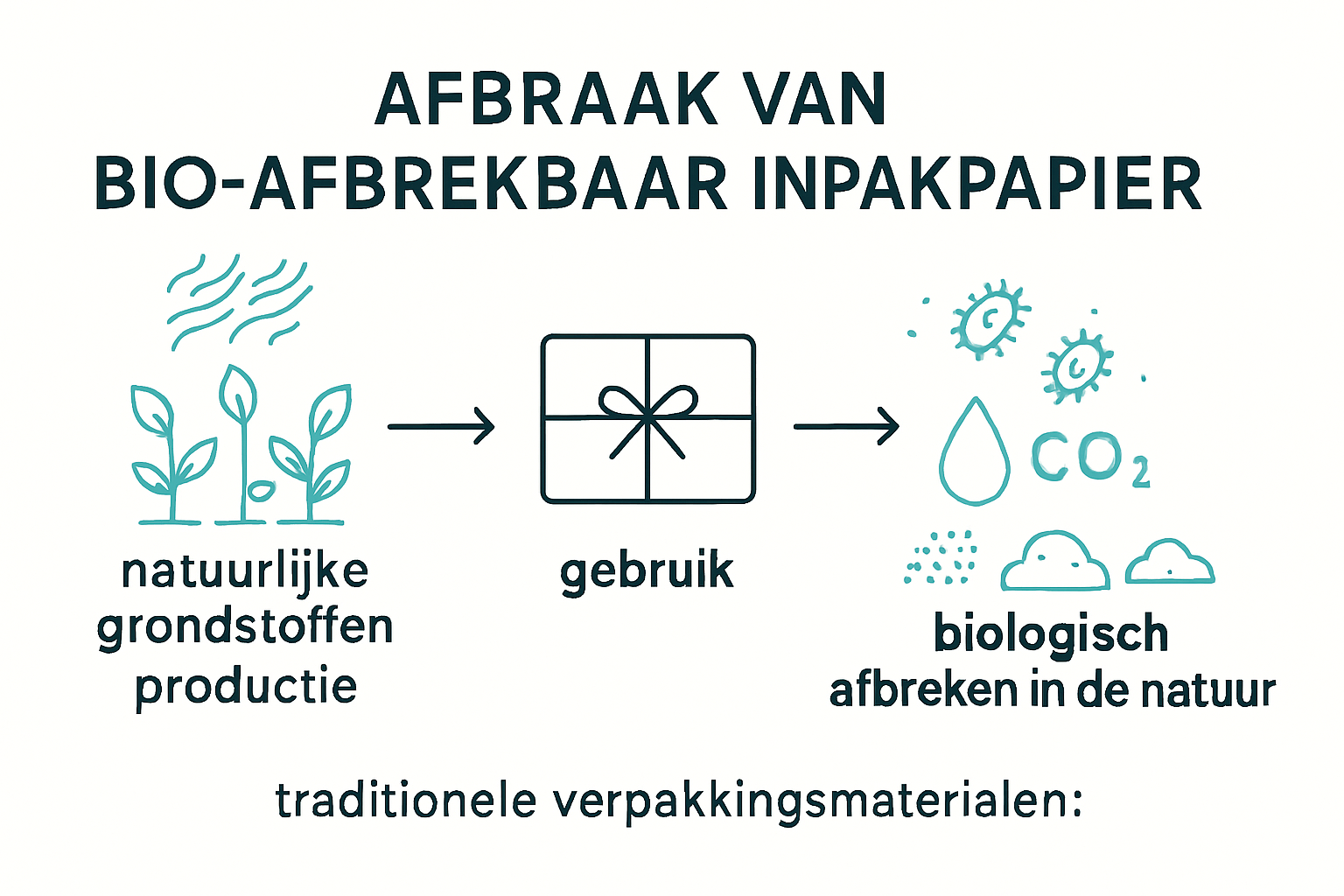 AFBRAAK VAN
BIO-AFBREKBAAR INPAKPAPIER

natuurlijke grondstoffen productie

gebruik

$CO_2$

biologisch afbreken in de natuur

traditionele verpakkingsmaterialen: