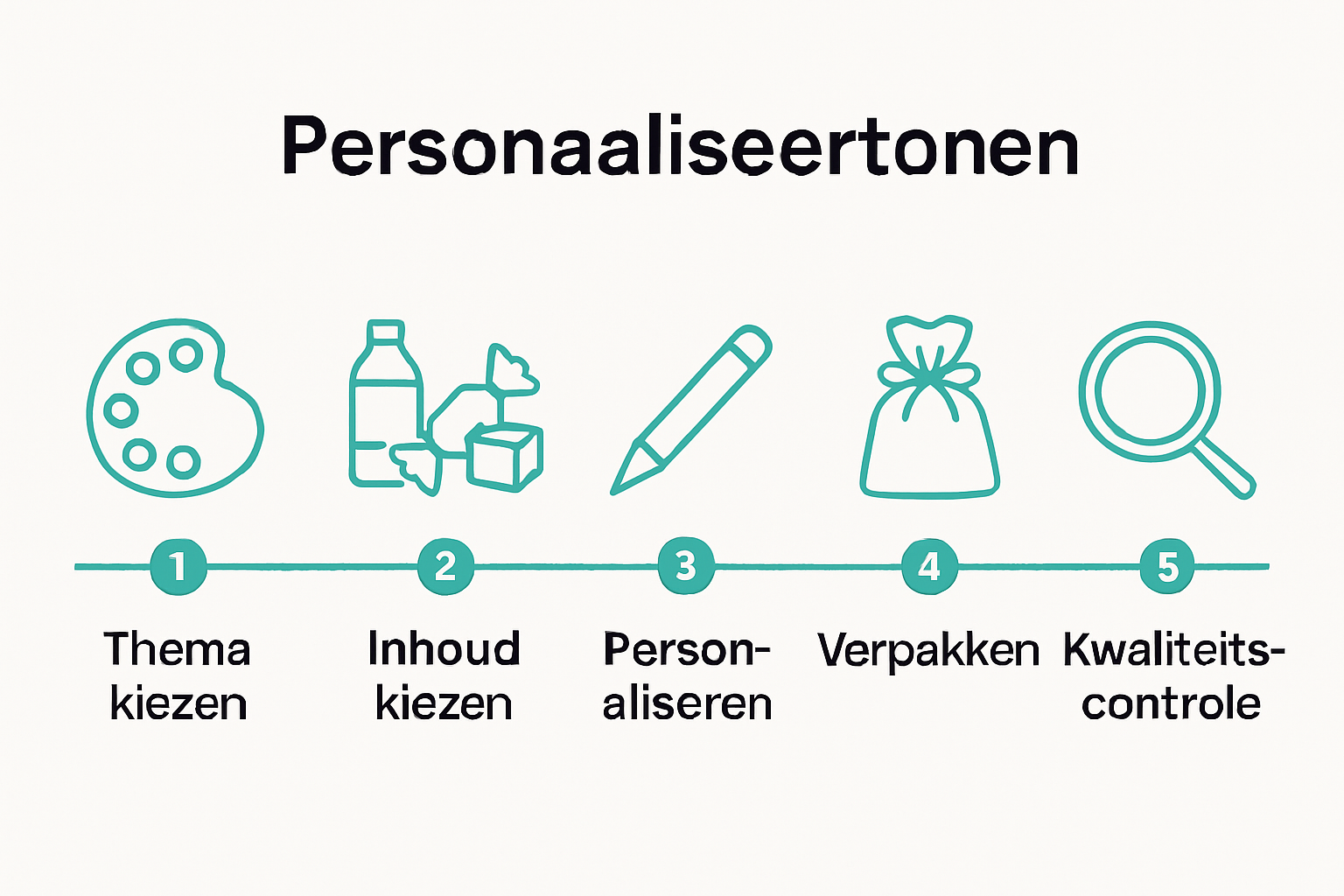 Personaaliseertonen

1
Thema kiezen

2
Inhoud kiezen

3
Personaliseren

4
Verpakken

5
Kwaliteitscontrole