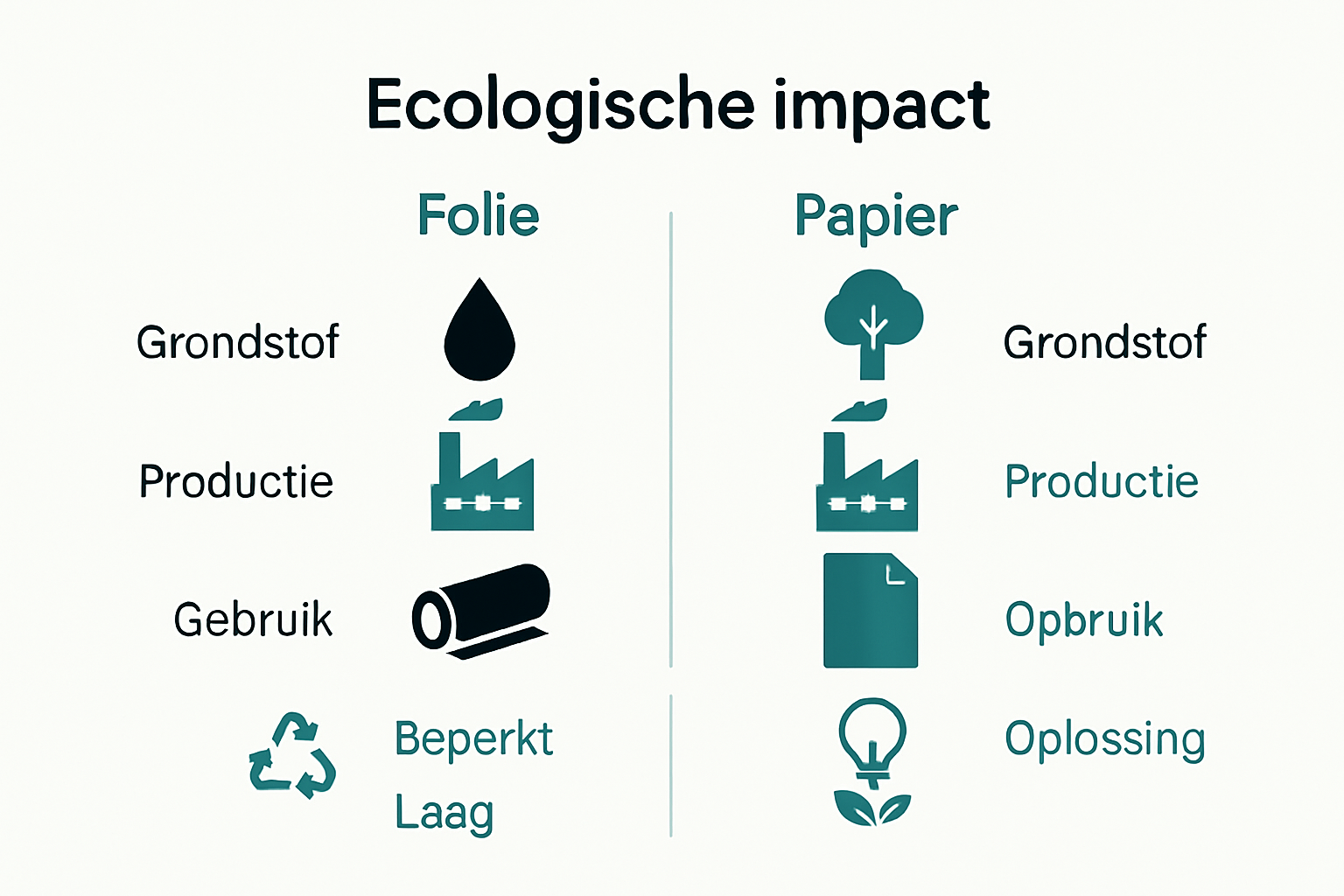 Ecologische impact

Folie

Grondstof

Productie

Gebruik

Beperkt

Laag

Papier

Grondstof

Productie

Opbruik

Oplossing