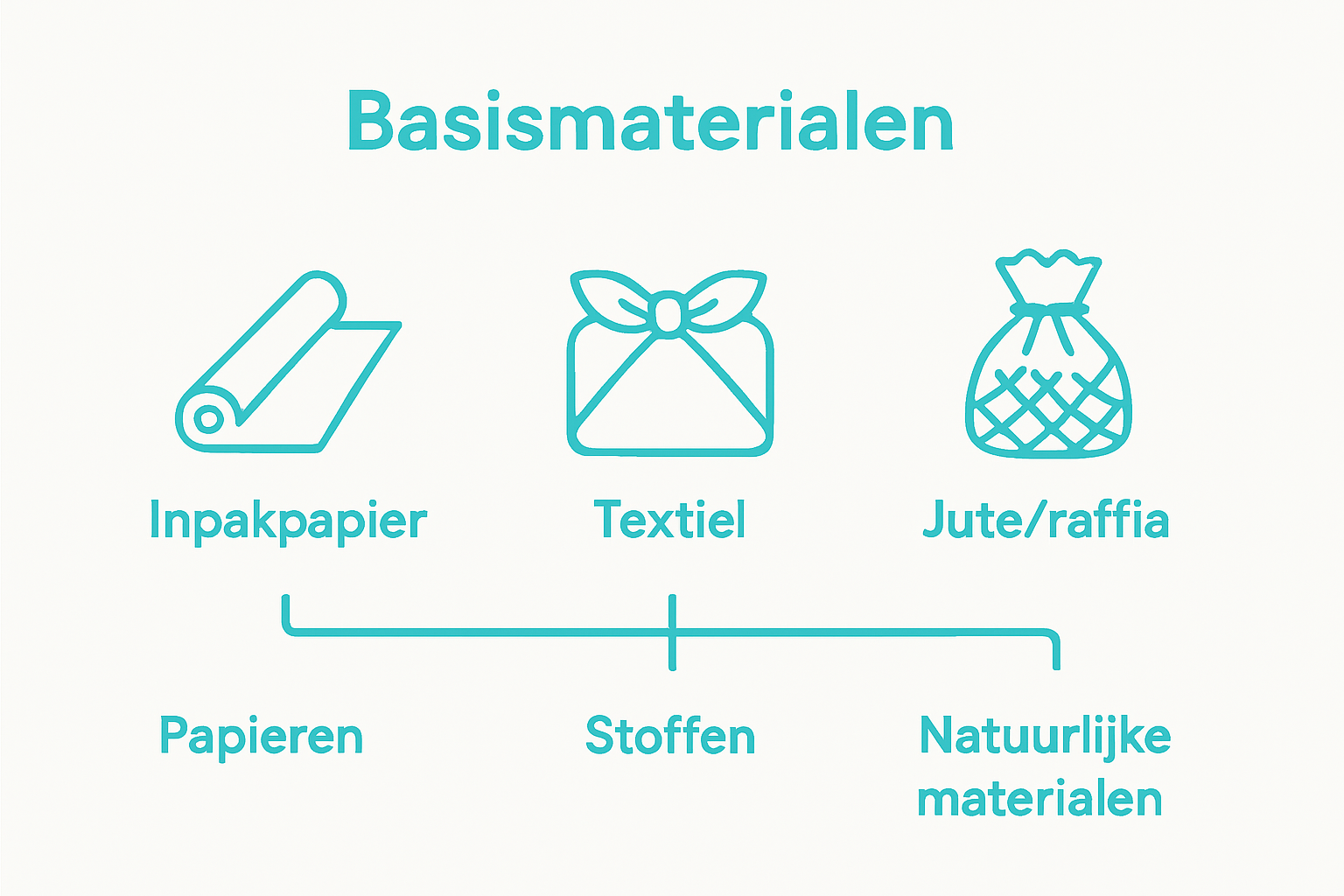 Basismaterialen

Inpakpapier

Textiel

Jute/raffia

Papieren

Stoffen

Natuurlijke materialen