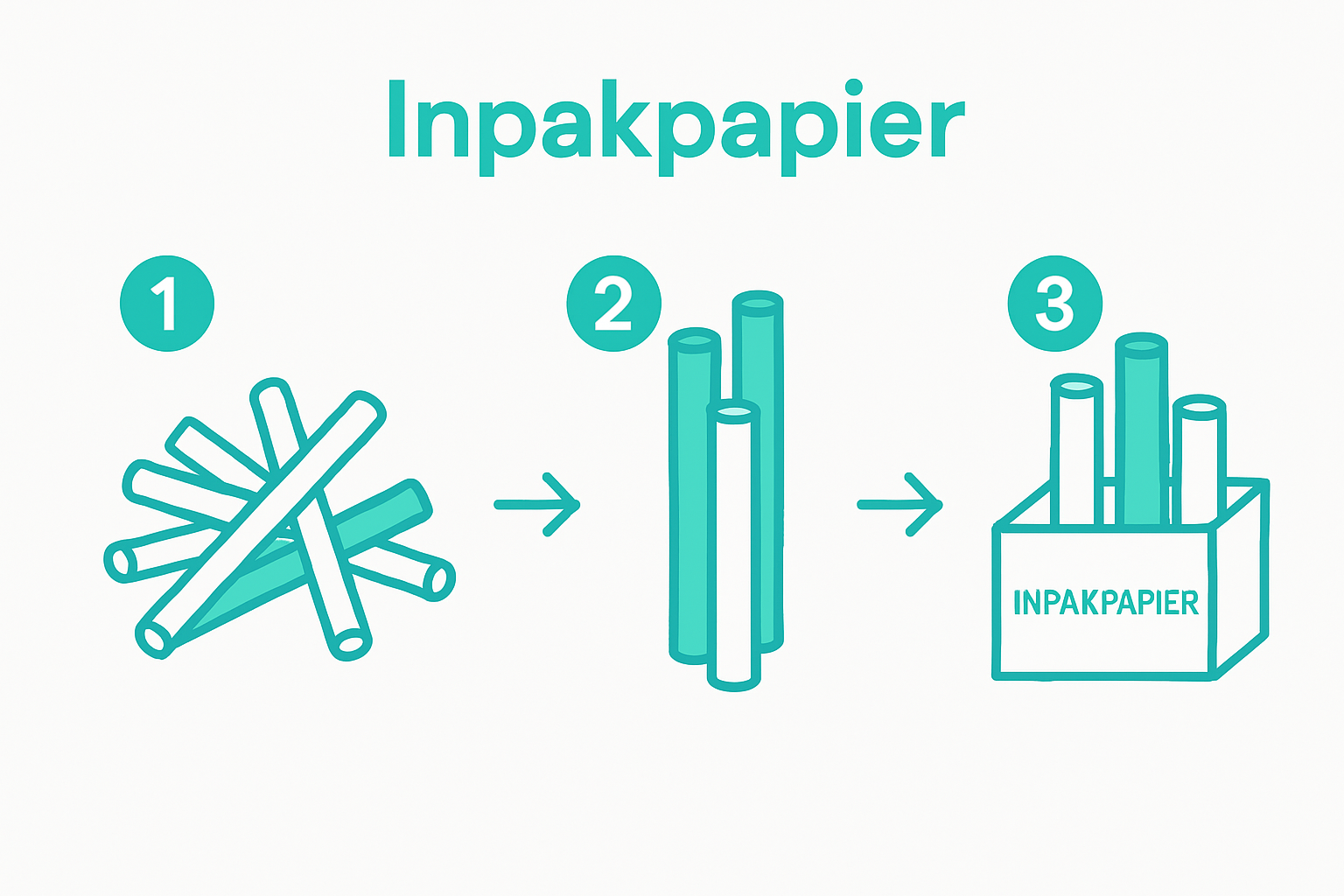 Inpakpapier

1

2

3

INPAKPAPIER