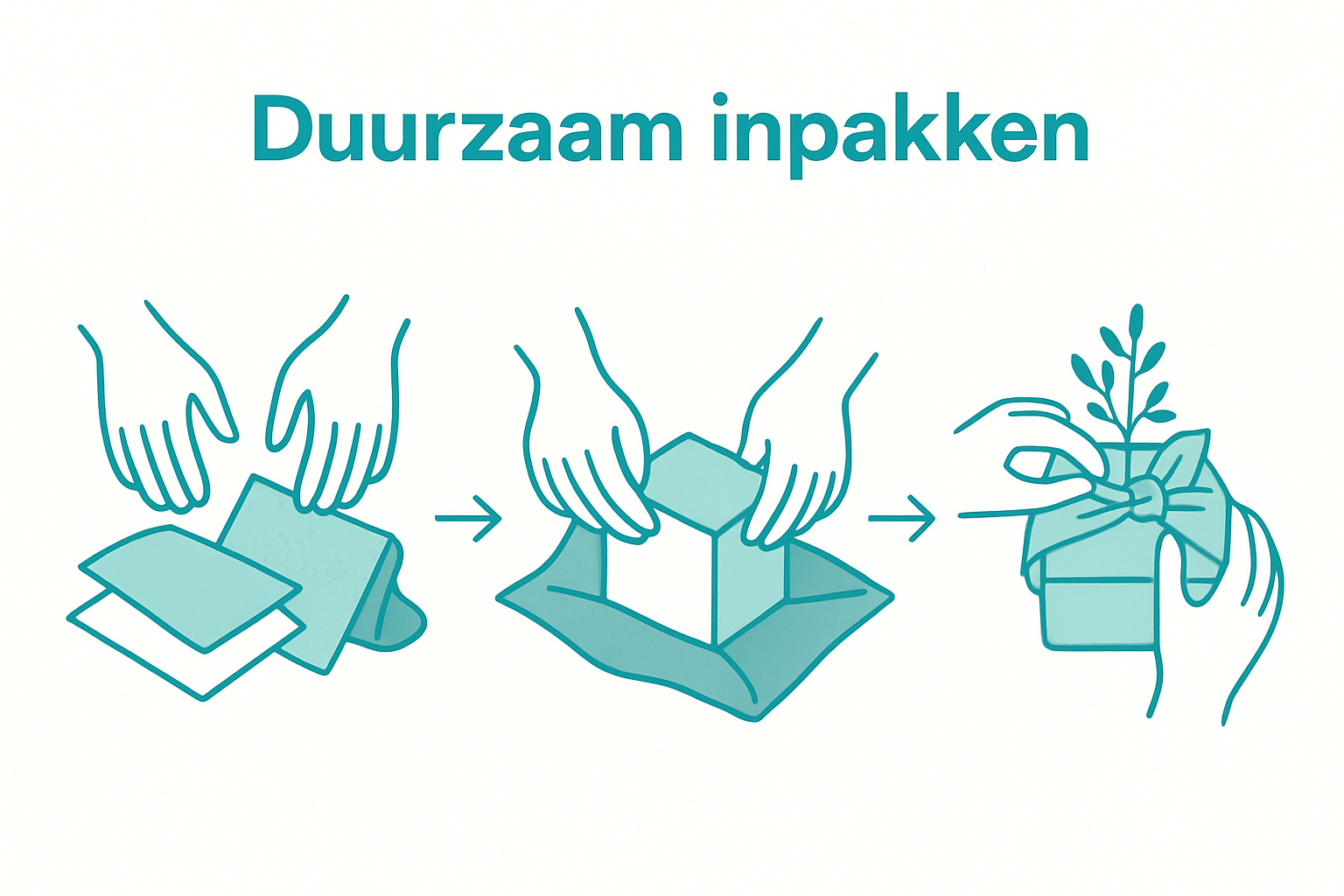 Duurzaam inpakken