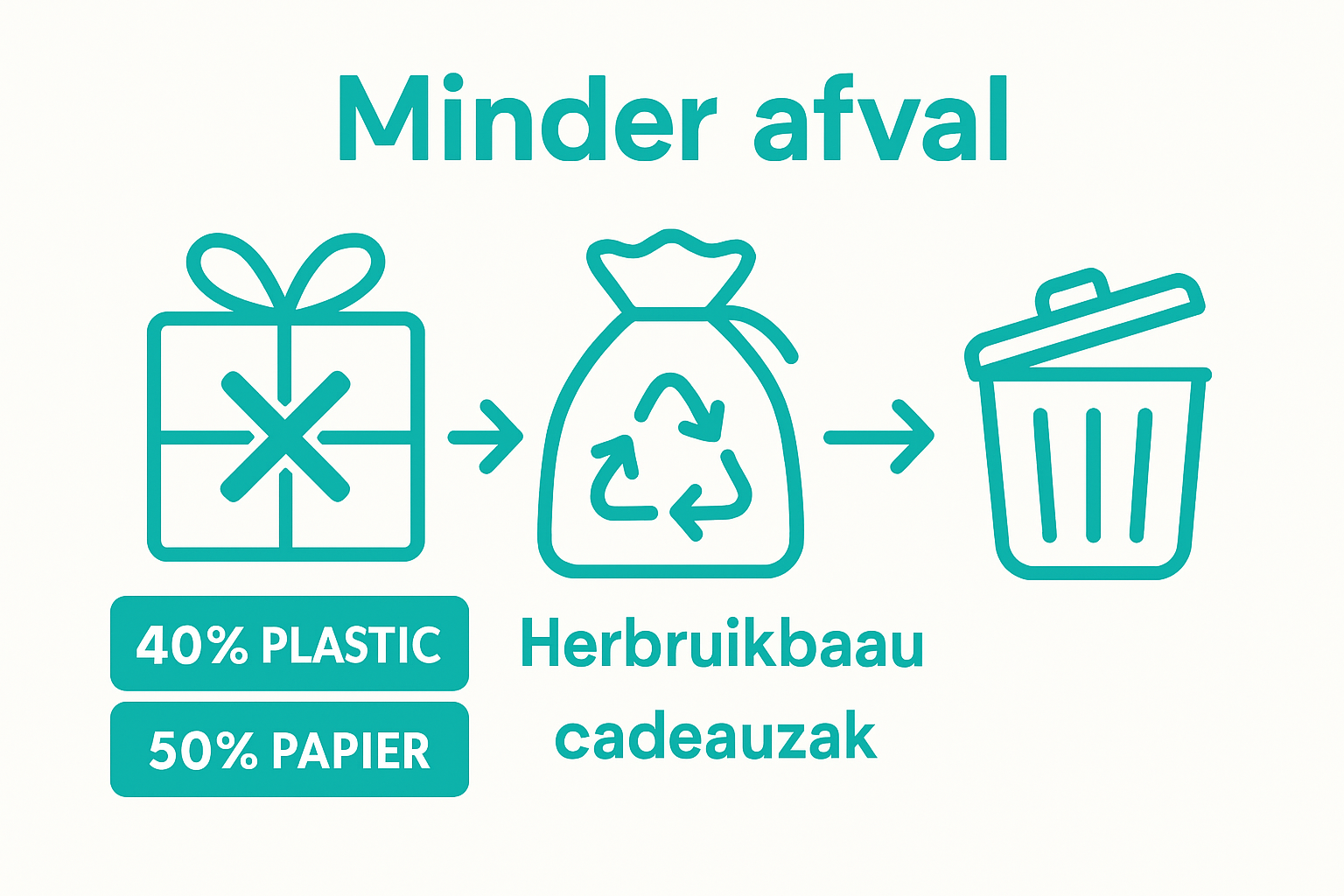 Minder afval

40% PLASTIC

50% PAPIER

Herbruikbaau cadeauzak