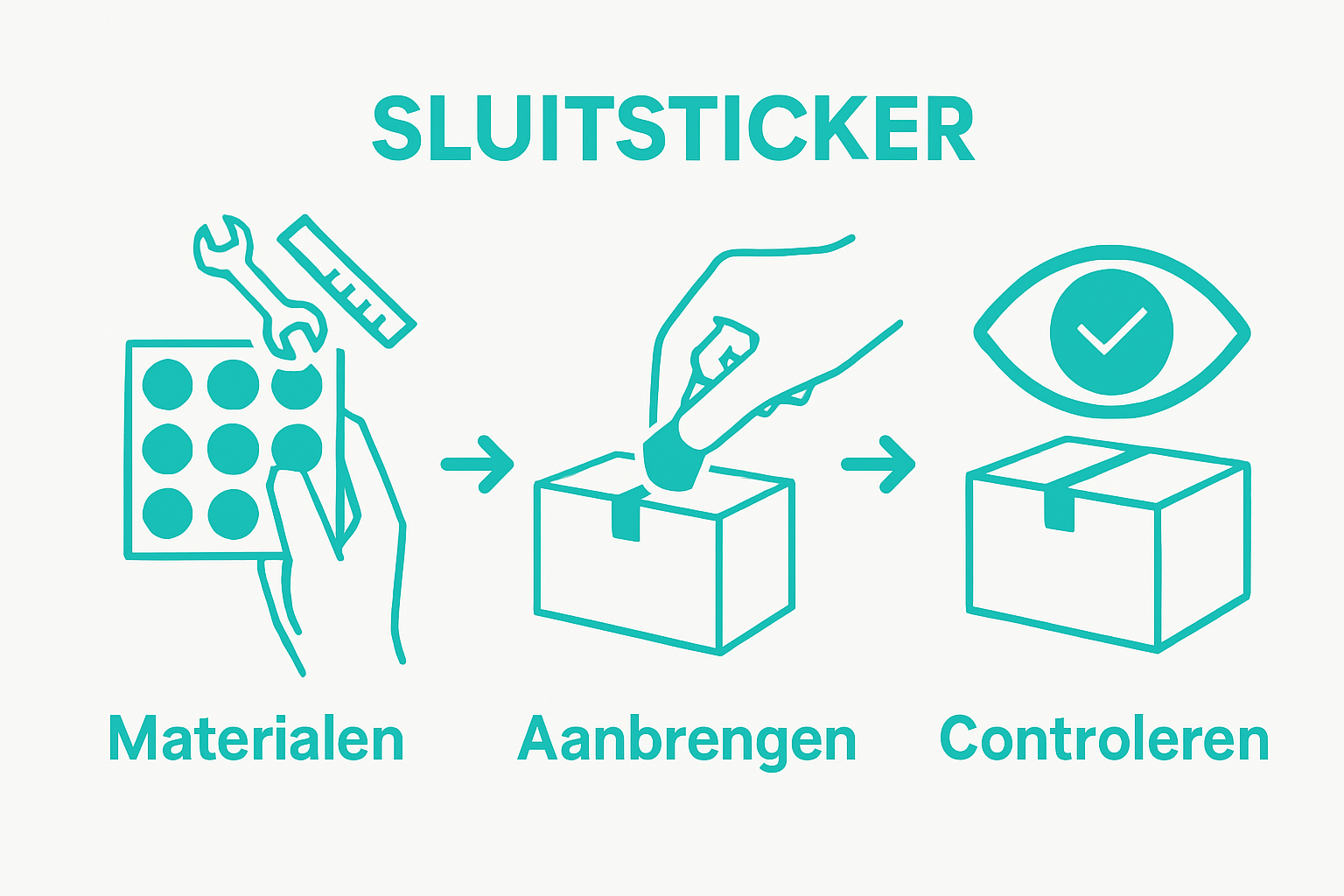 SLUITSTICKER

Materialen

Aanbrengen

Controleren