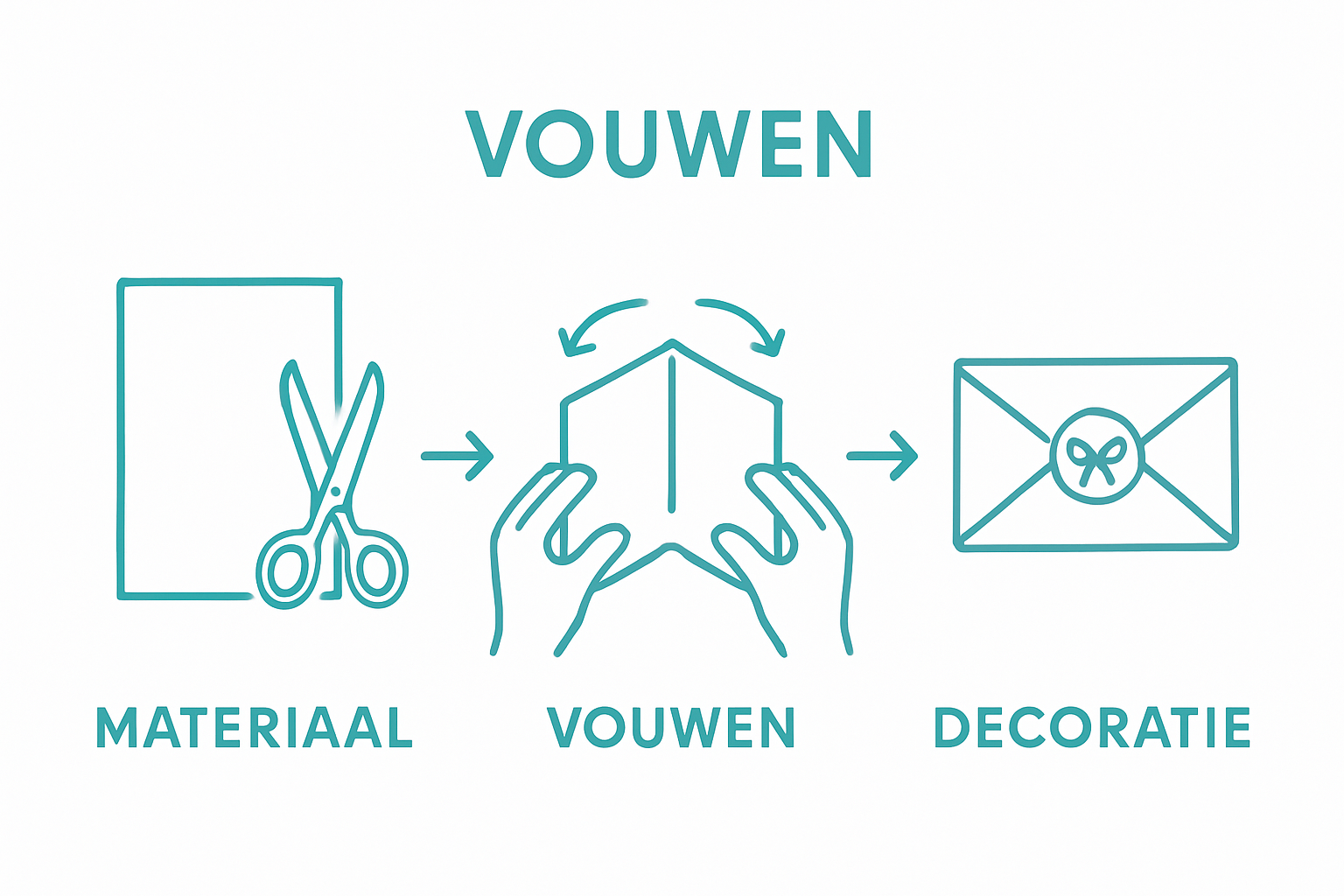 VOUWEN

MATERIAAL

VOUWEN

DECORATIE