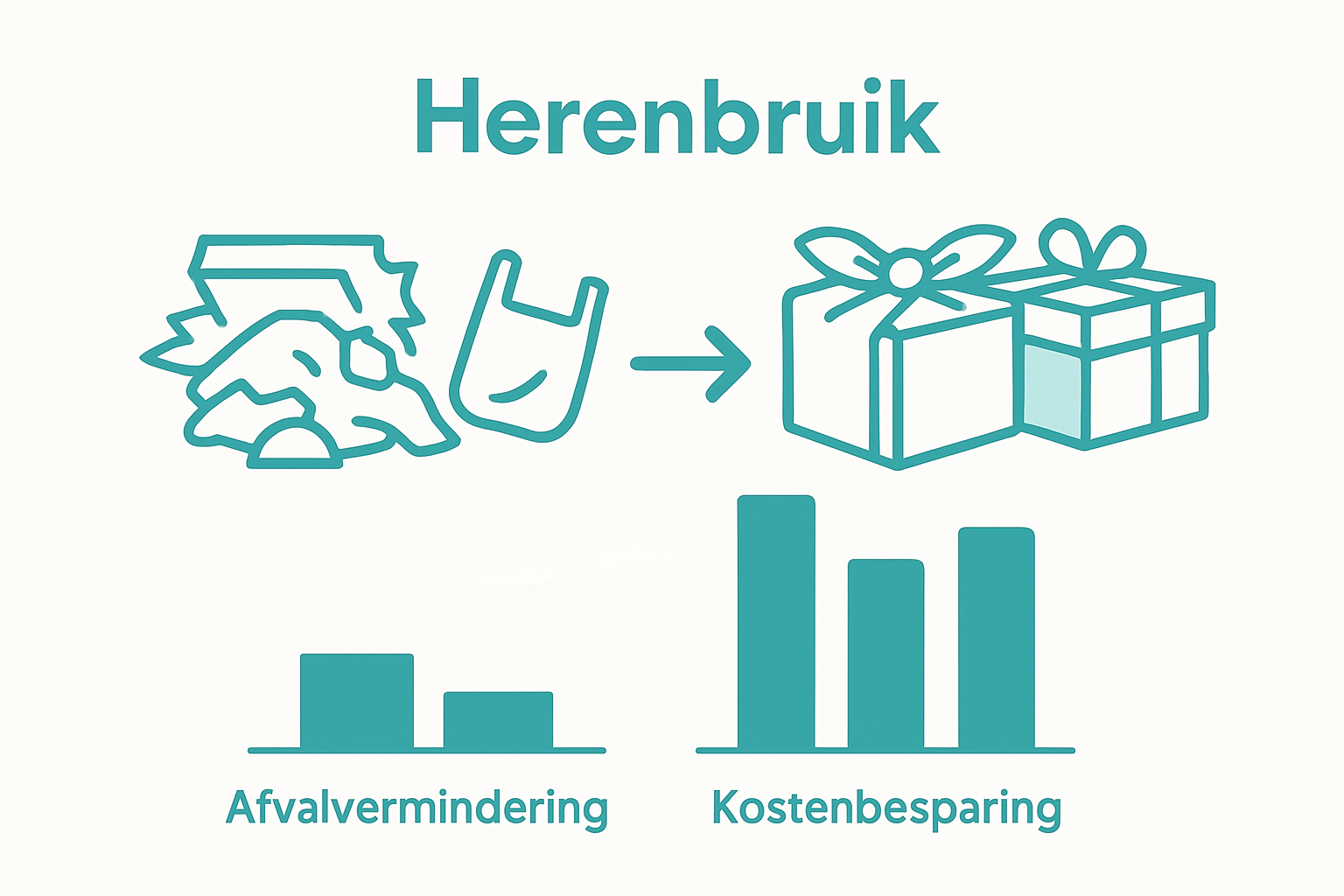 Herenbruik

Afvalvermindering

Kostenbesparing