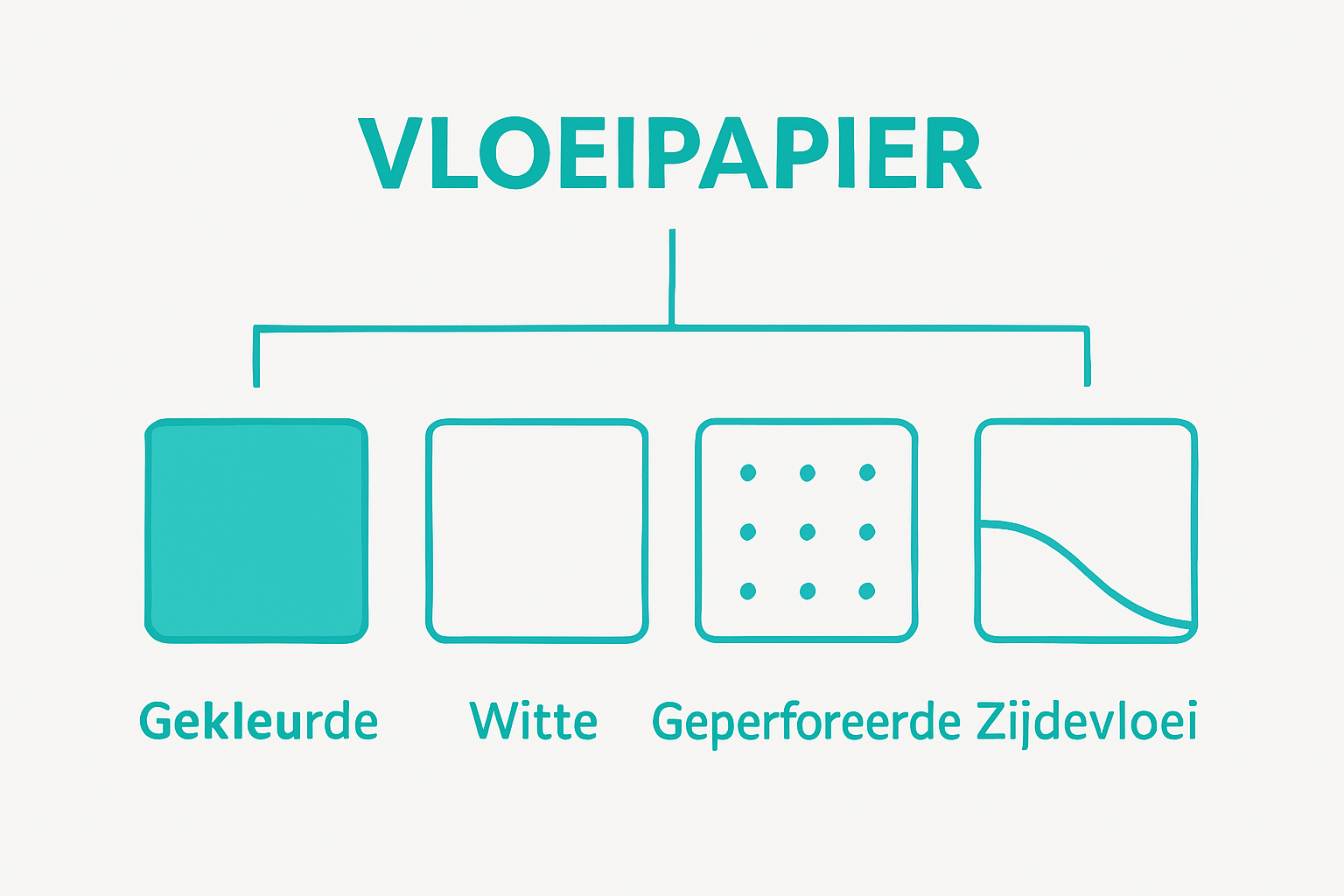 VLOEIPAPIER

Gekleurde

Witte

Geperforeerde

Zijdevloei