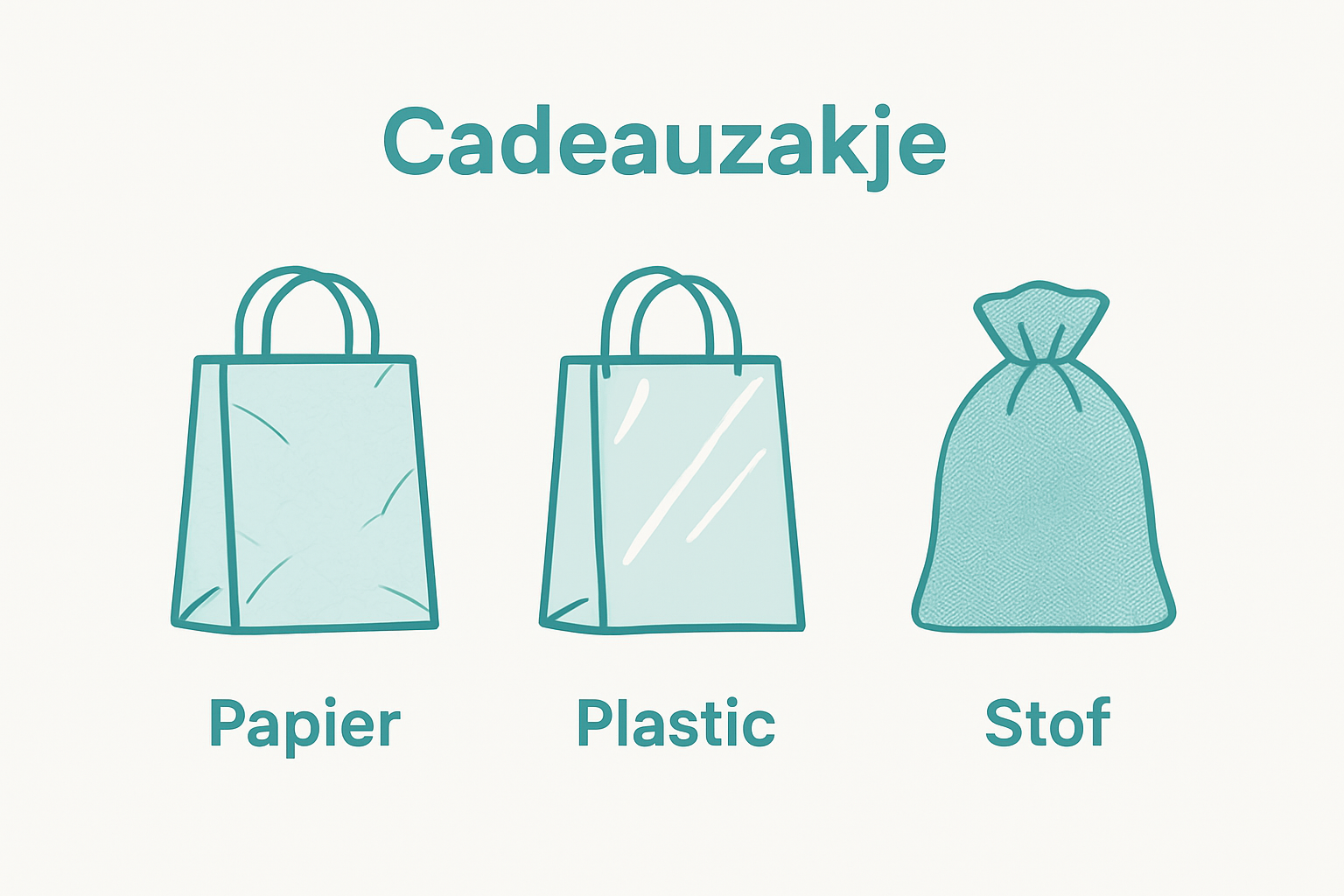 Cadeauzakje

Papier

Plastic

Stof