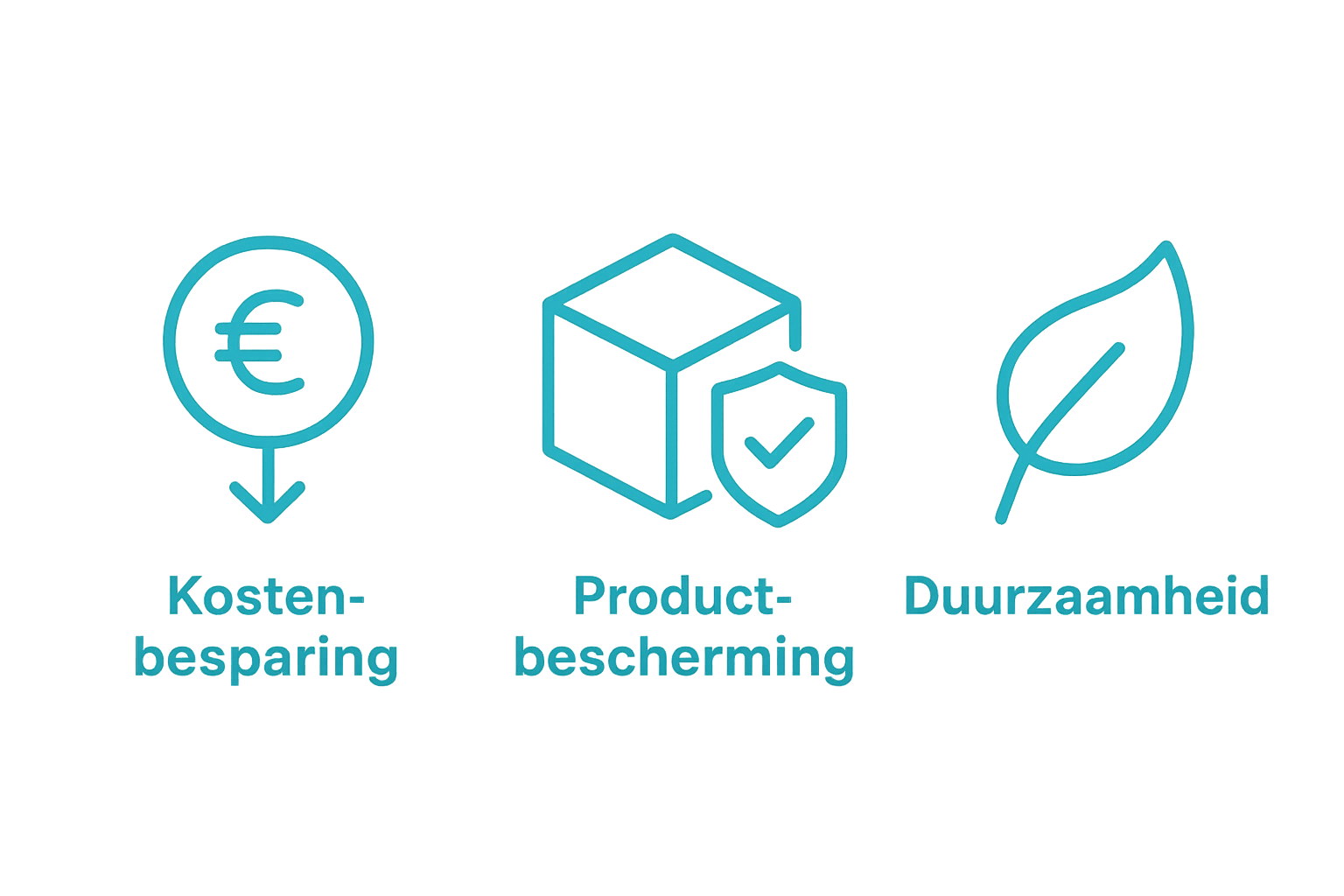 €

Kostenbesparing

Productbescherming

Duurzaamheid