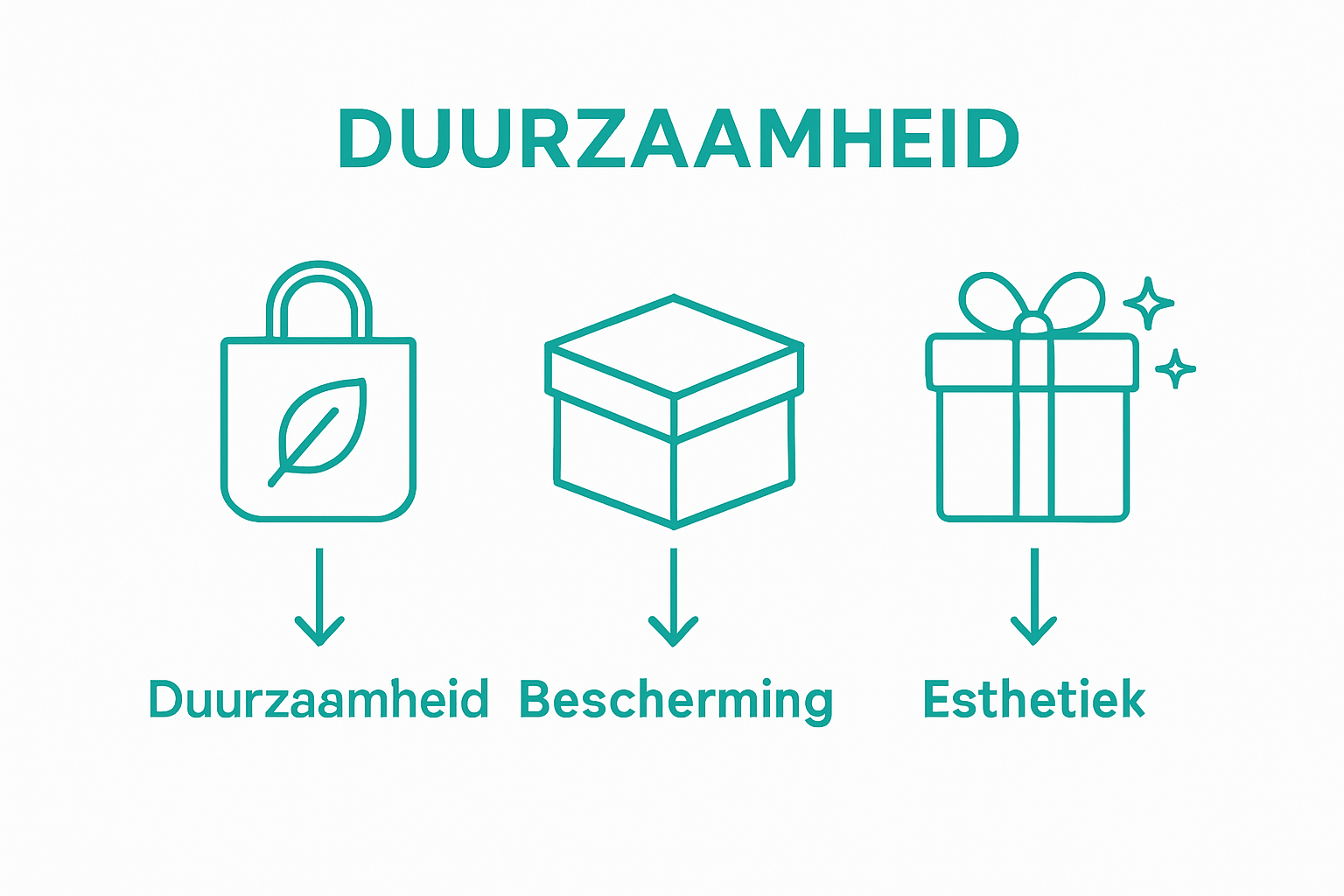 DUURZAAMHEID

Duurzaamheid

Bescherming

Esthetiek