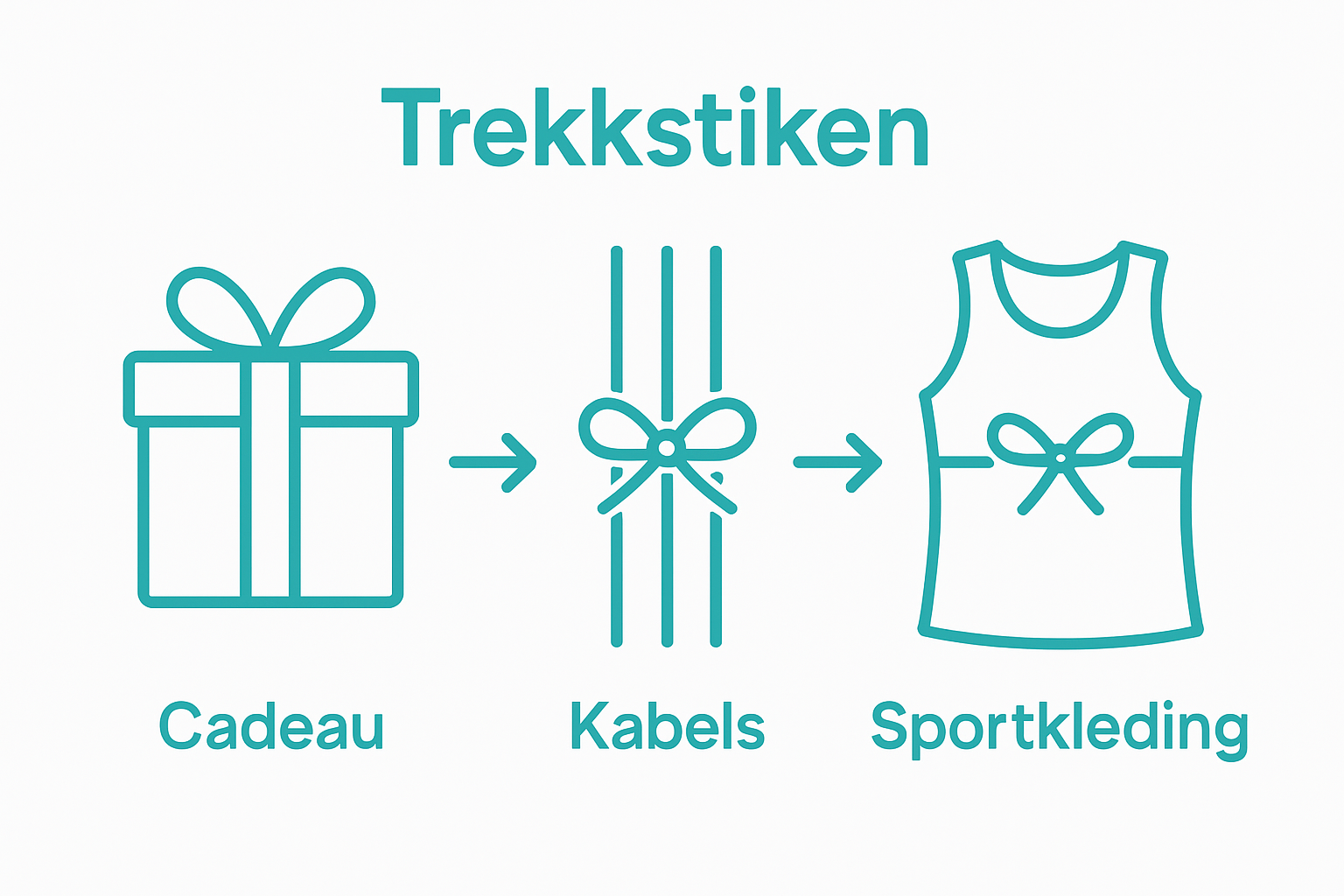 Trekkstiken

Cadeau

Kabels

Sportkleding