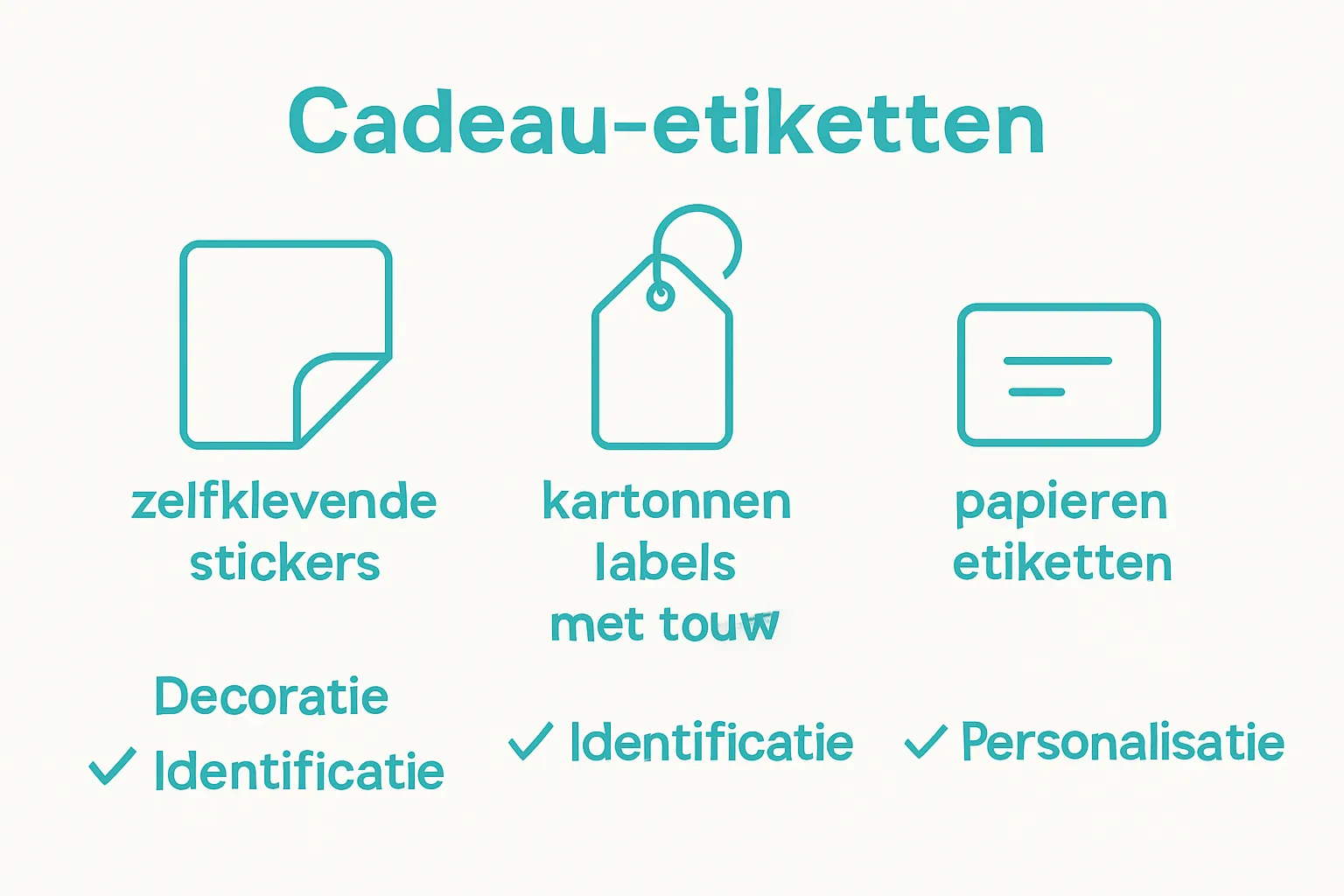 Cadeau-etiketten

zelfklevende stickers

kartonnen labels met touw

papieren etiketten

Decoratie
✓ Identificatie

✓ Identificatie

✓ Personalisatie