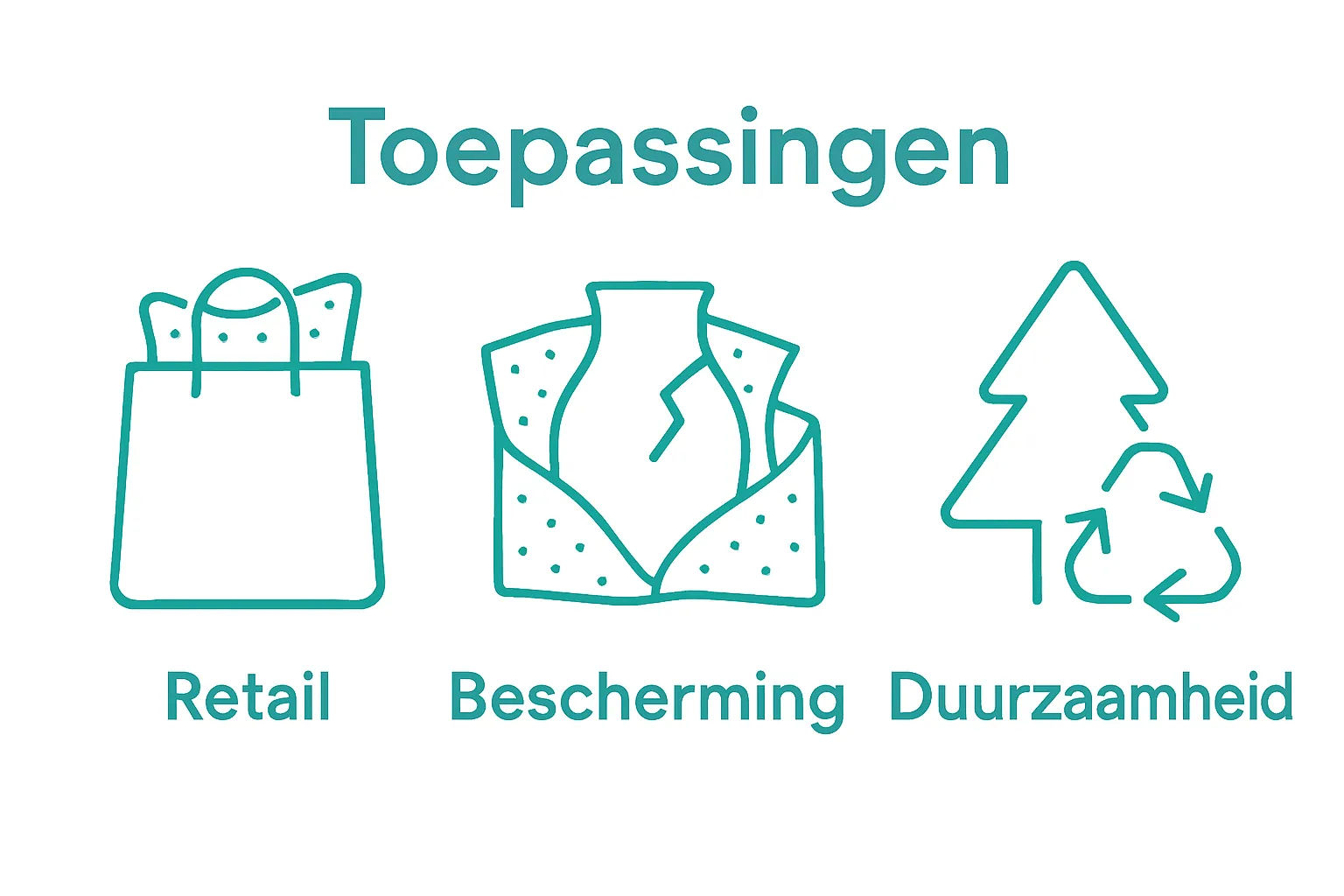 Toepassingen

Retail

Bescherming

Duurzaamheid