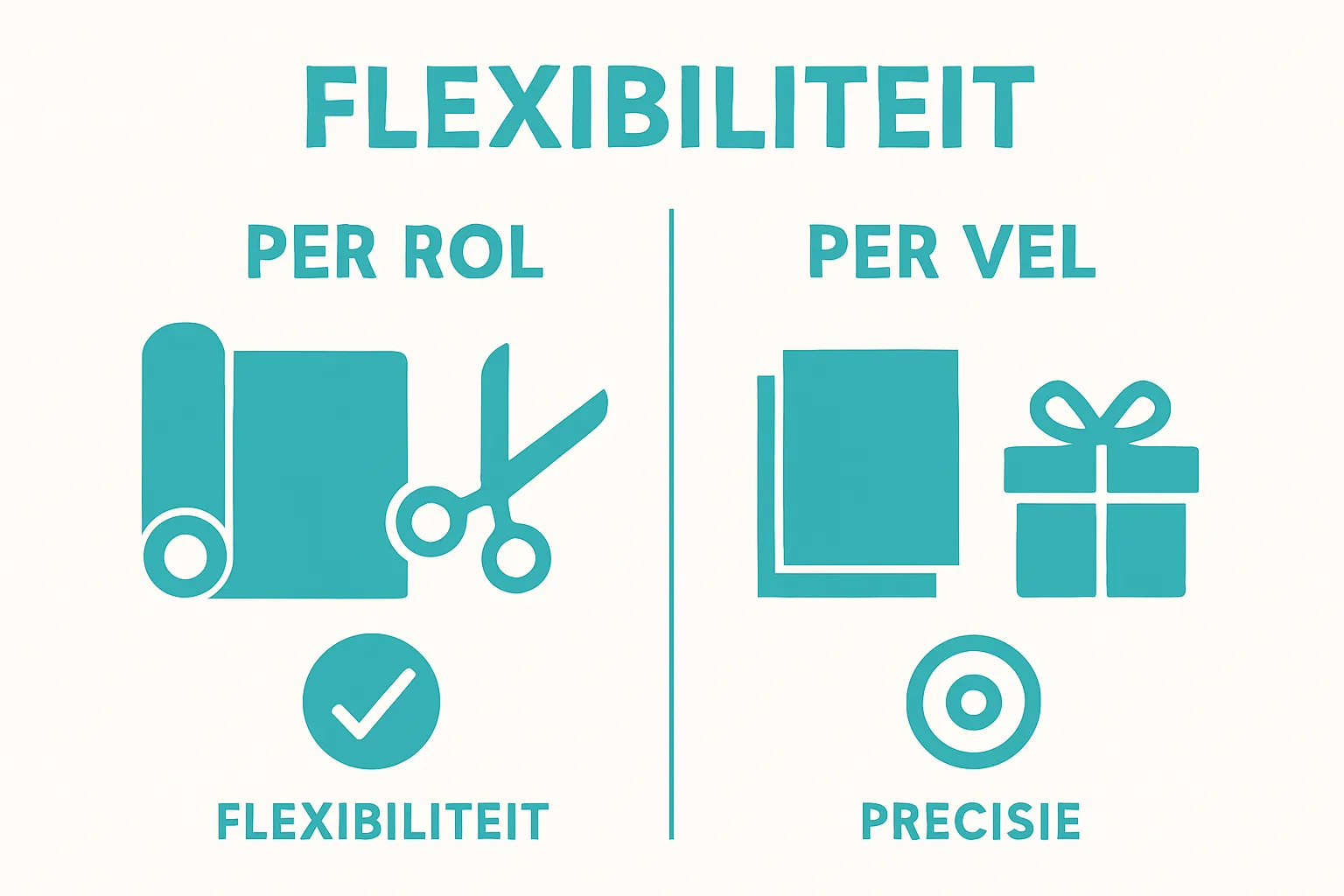 FLEXIBILITEIT

PER ROL

FLEXIBILITEIT

PER VEL

PRECISIE