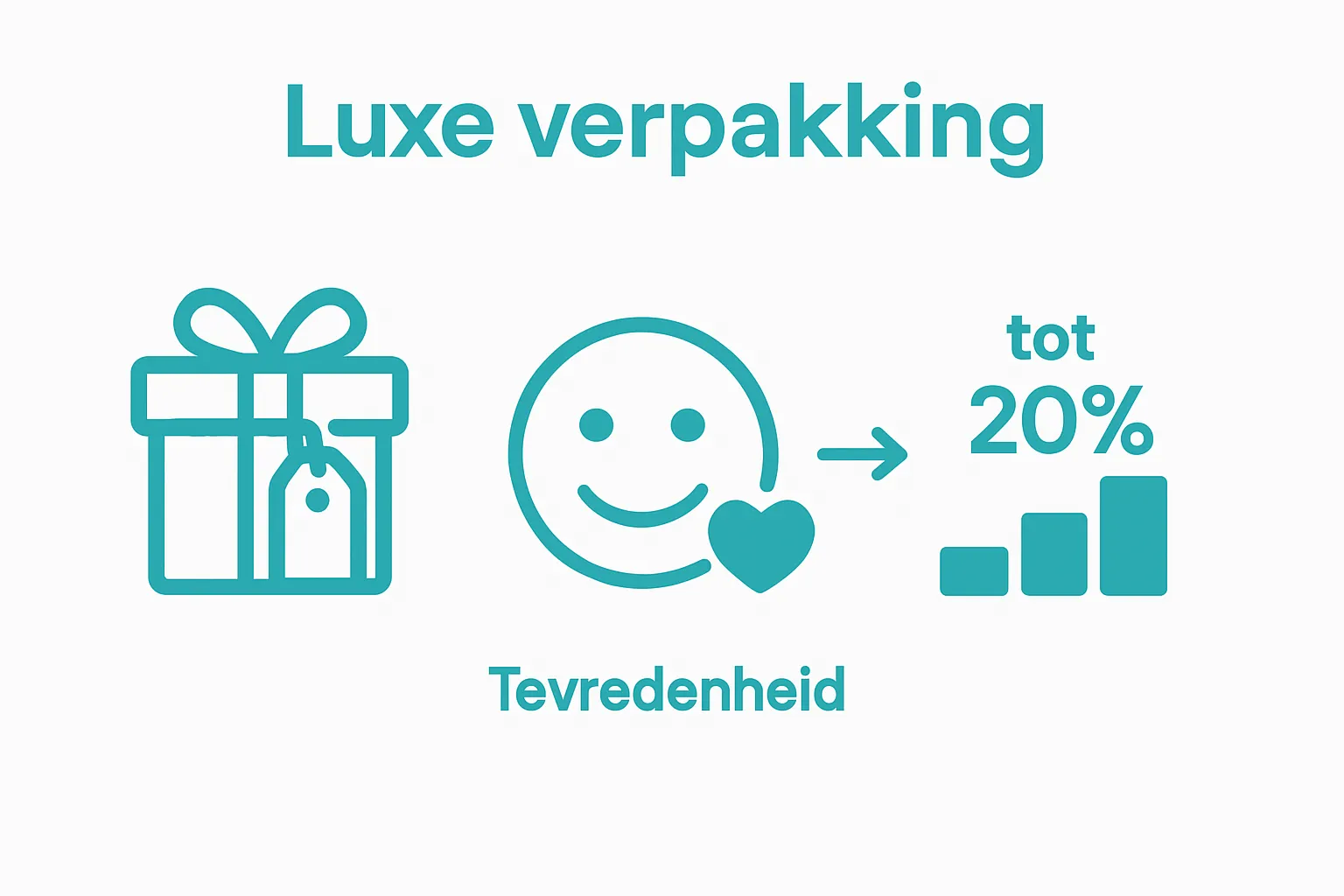 Luxe verpakking

tot
20%

Tevredenheid