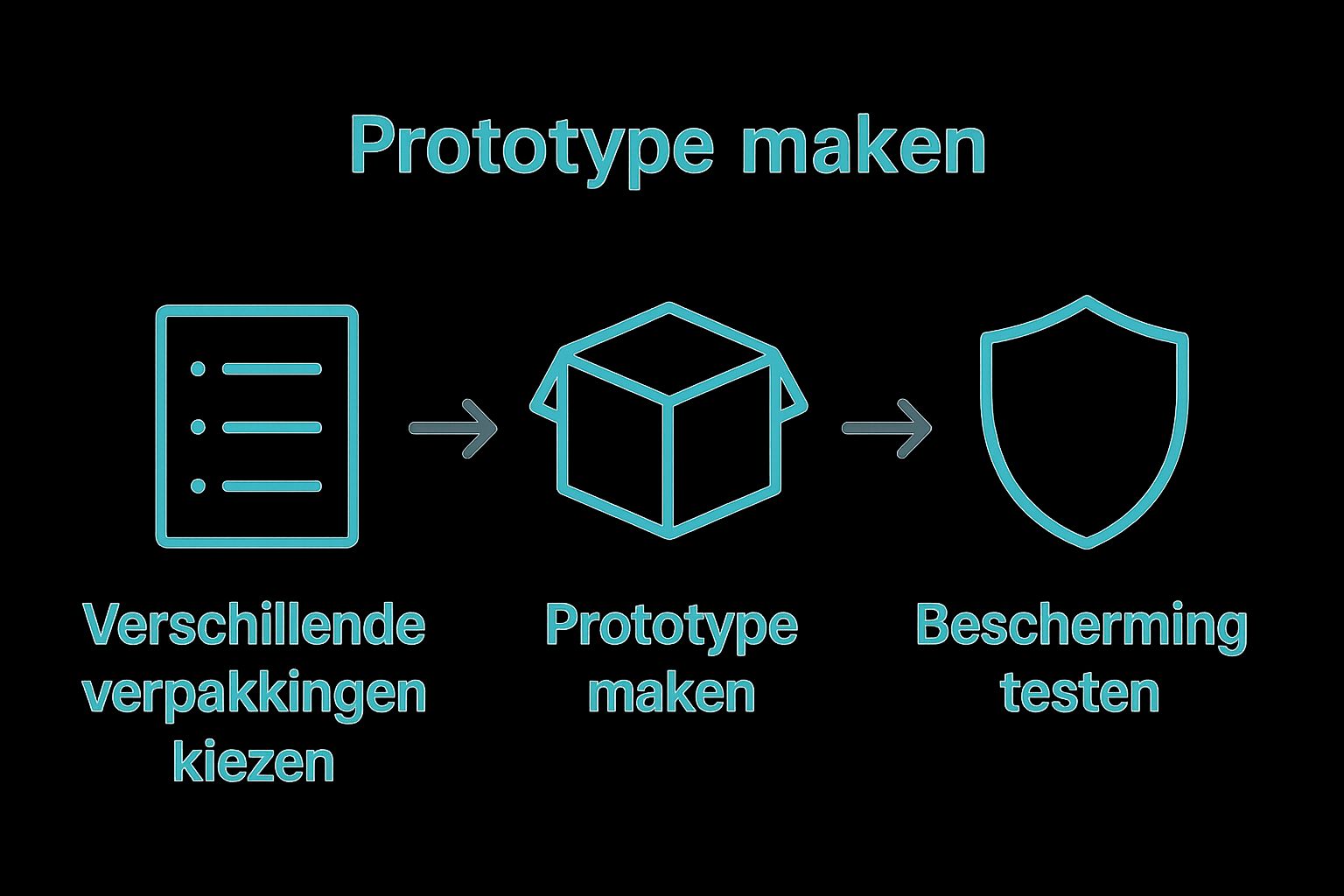 Prototype maken

Verschillende verpakkingen kiezen

Prototype maken

Bescherming testen