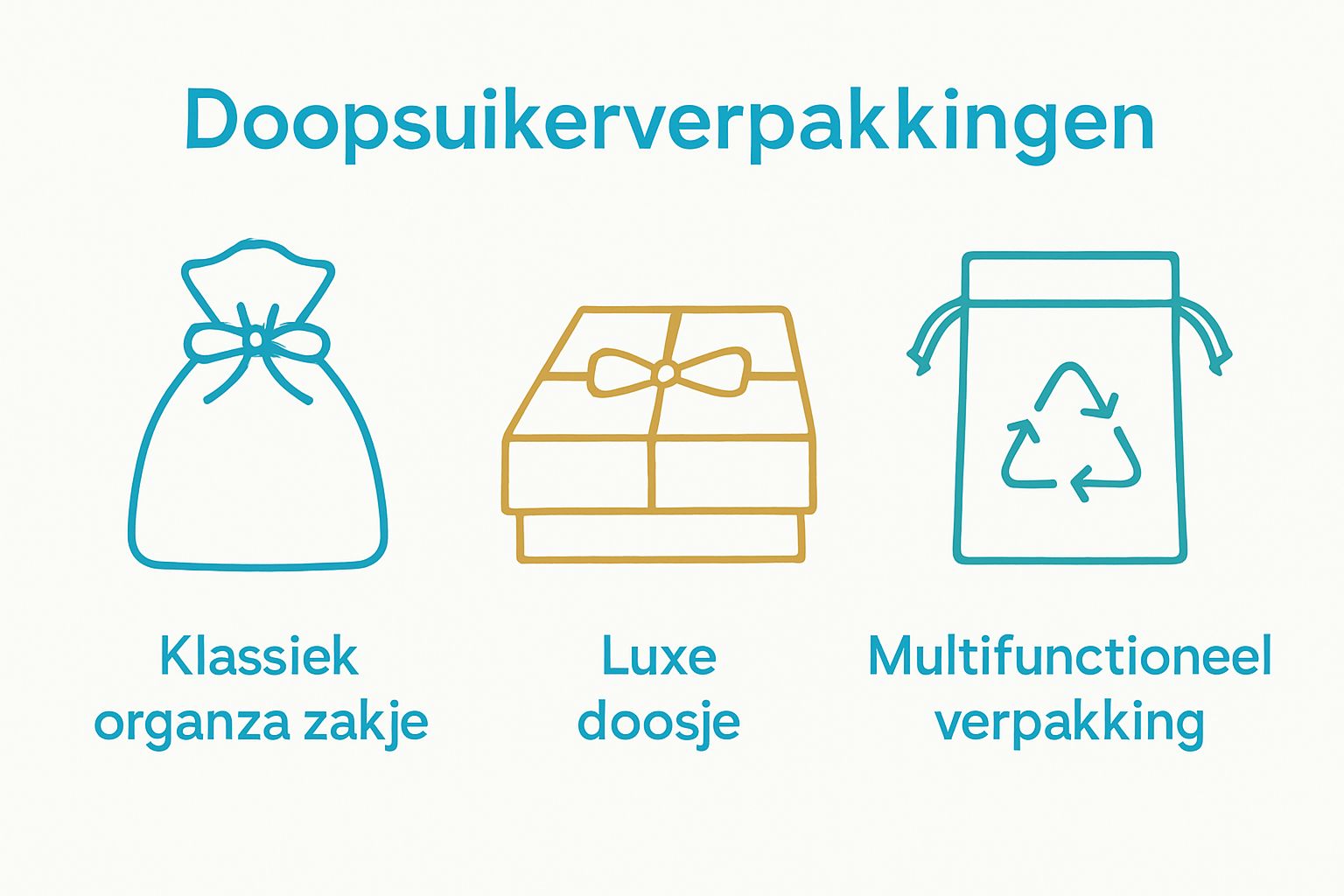 Doopsuikerverpakkingen

Klassiek organza zakje

Luxe doosje

Multifunctioneel verpakking