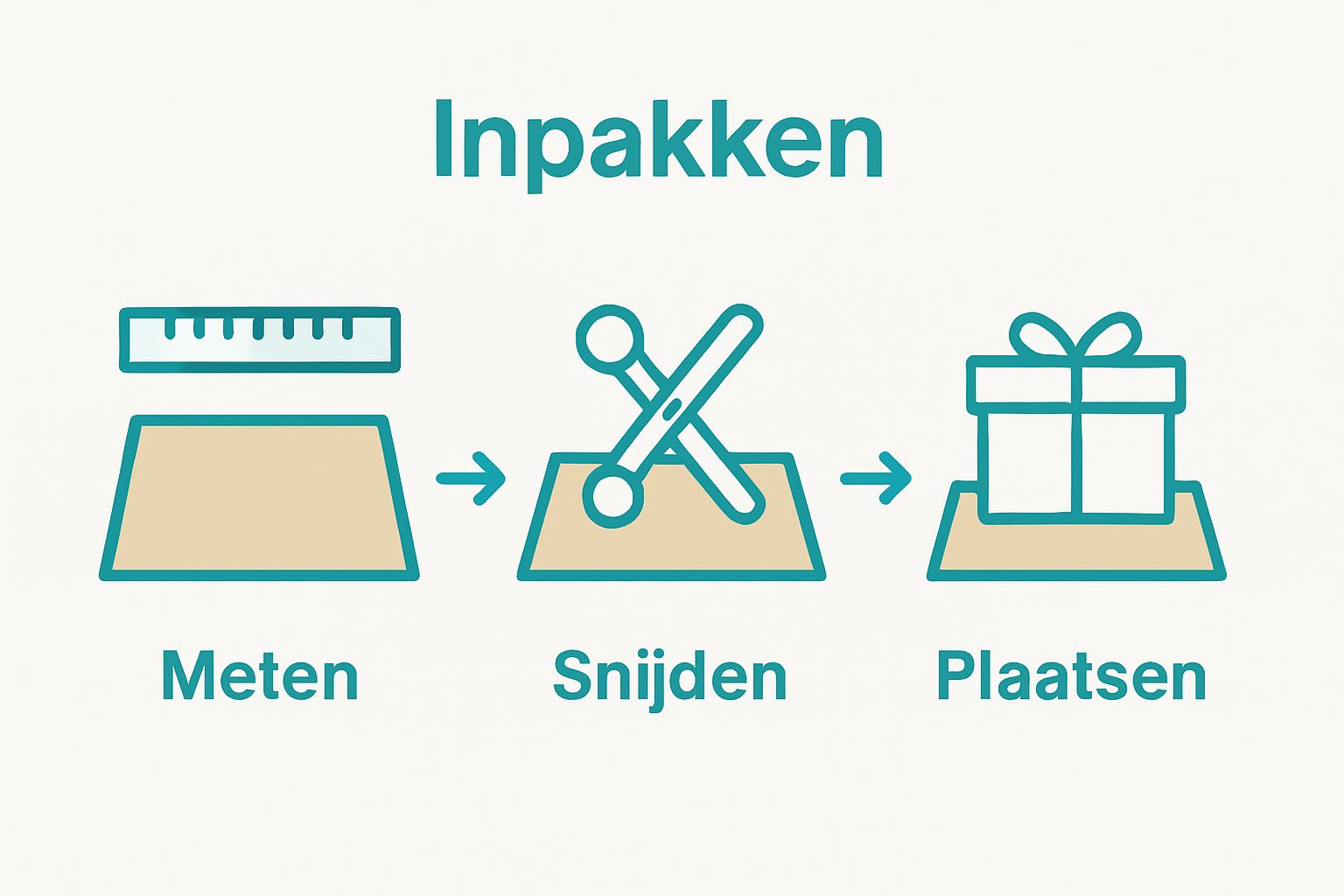 Inpakken

Meten

Snijden

Plaatsen