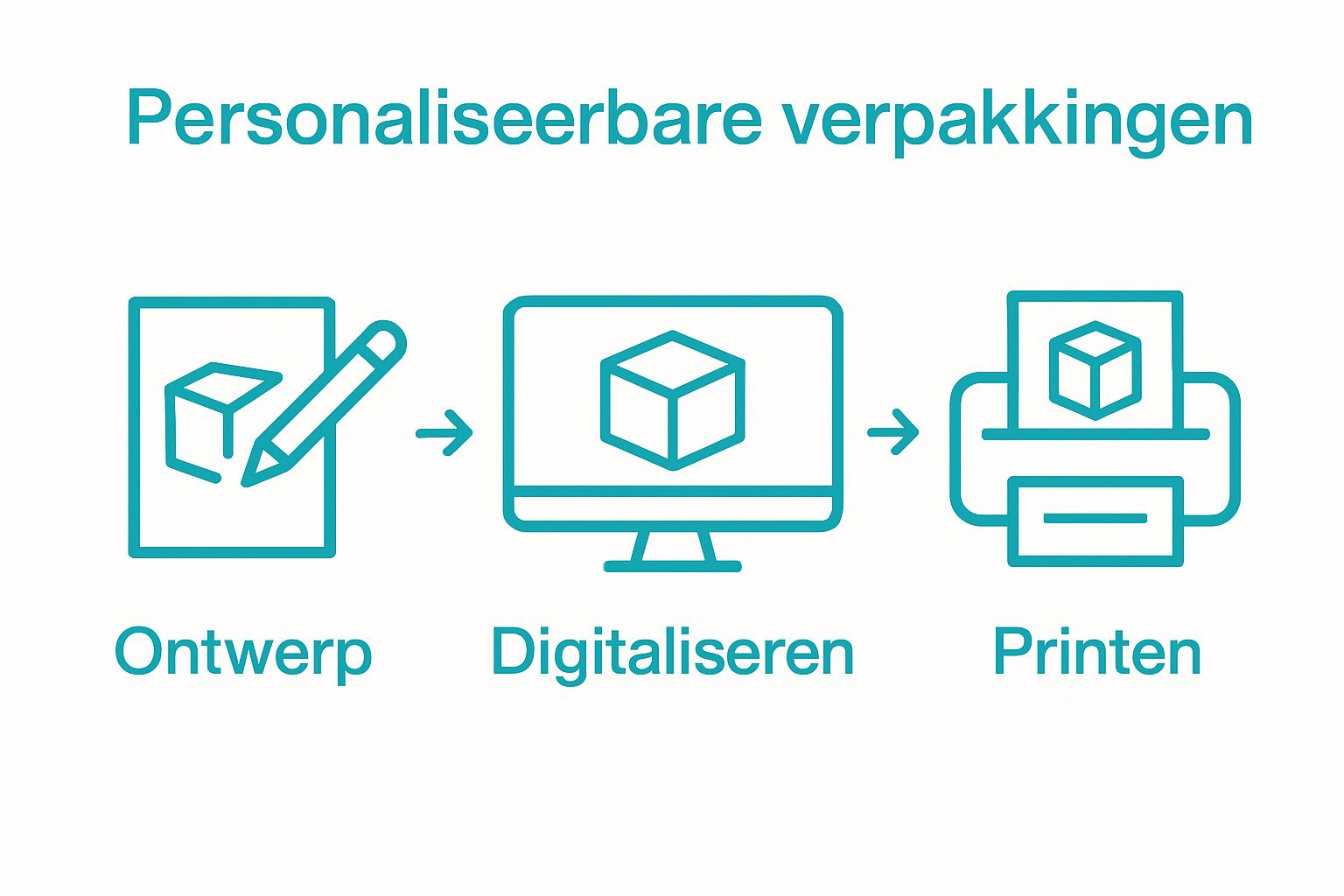 Personaliseerbare verpakkingen

Ontwerp

Digitaliseren

Printen