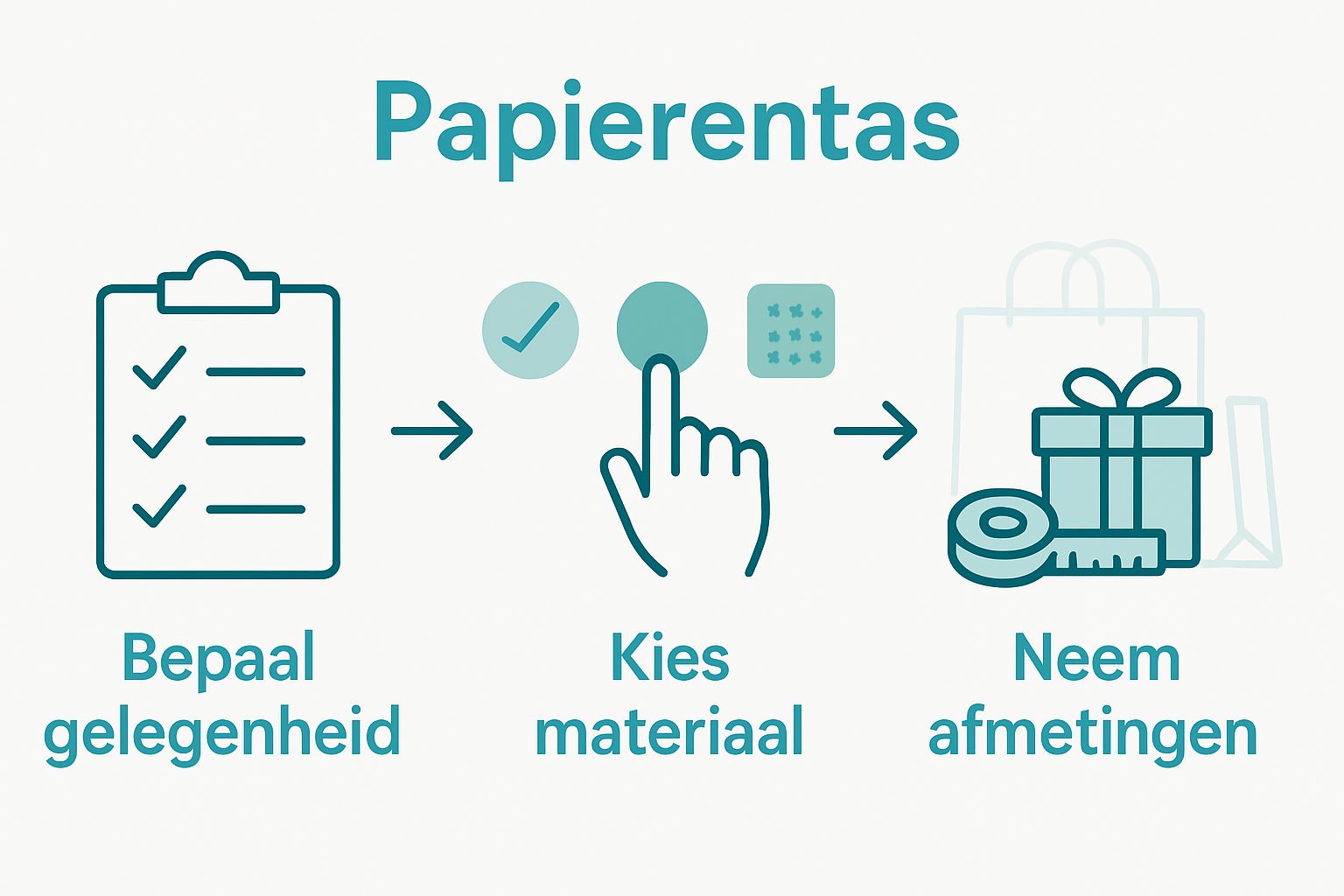 Papierentas

Bepaal gelegenheid

Kies materiaal

Neem afmetingen