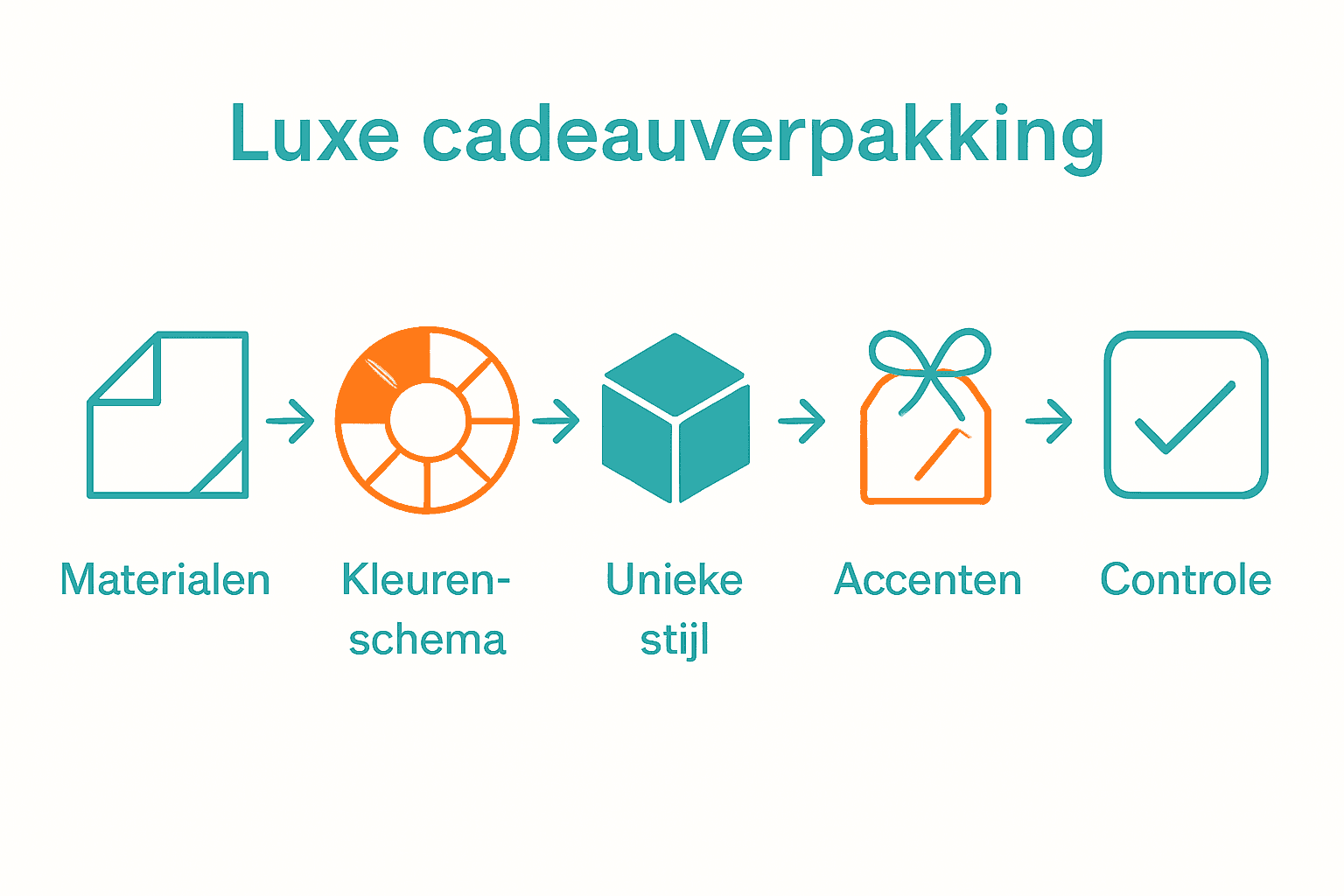 Luxe cadeauverpakking

Materialen

Kleurenschema

Unieke stijl

Accenten

Controle