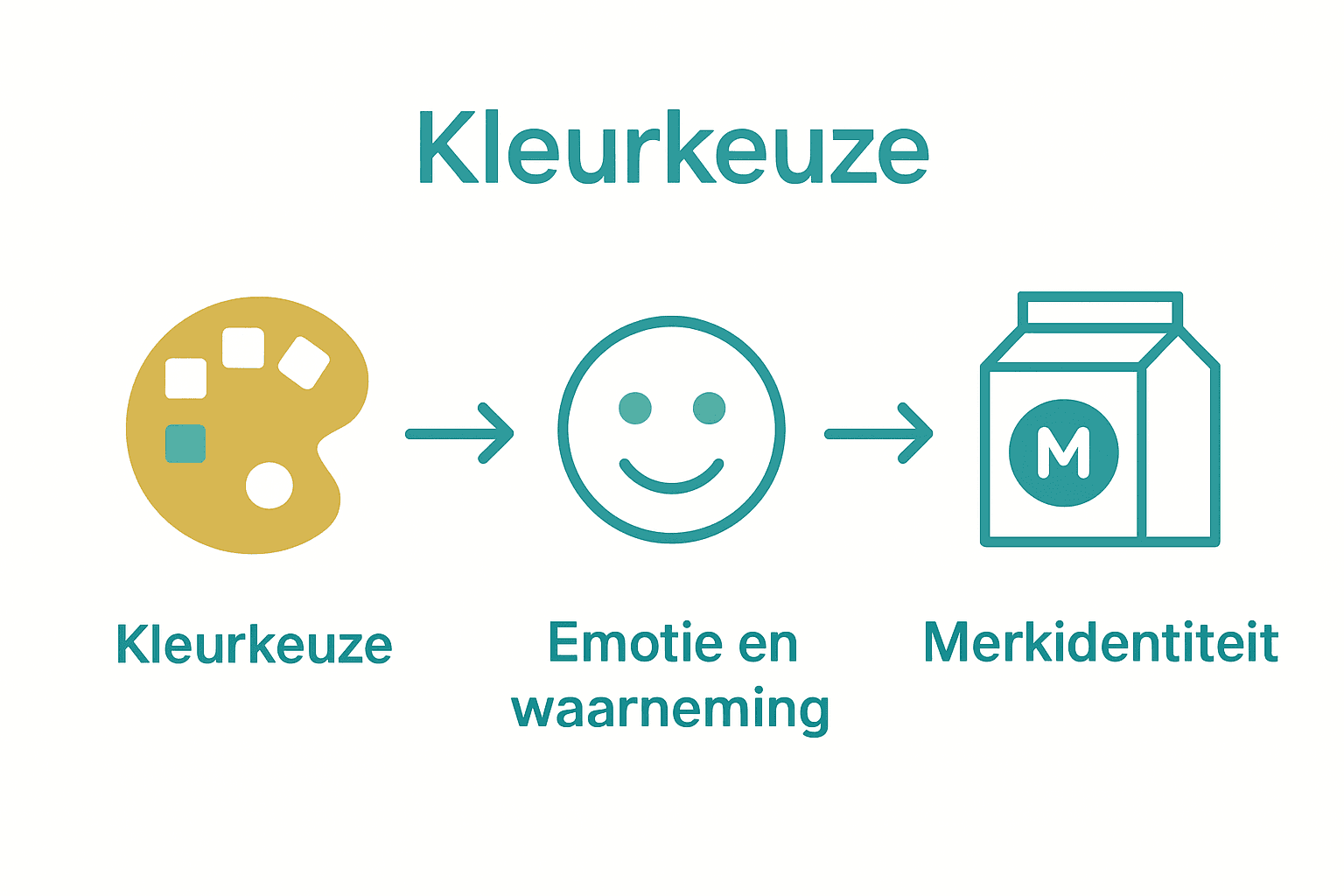 Kleurkeuze

M

Kleurkeuze

Emotie en waarneming

Merkidentiteit