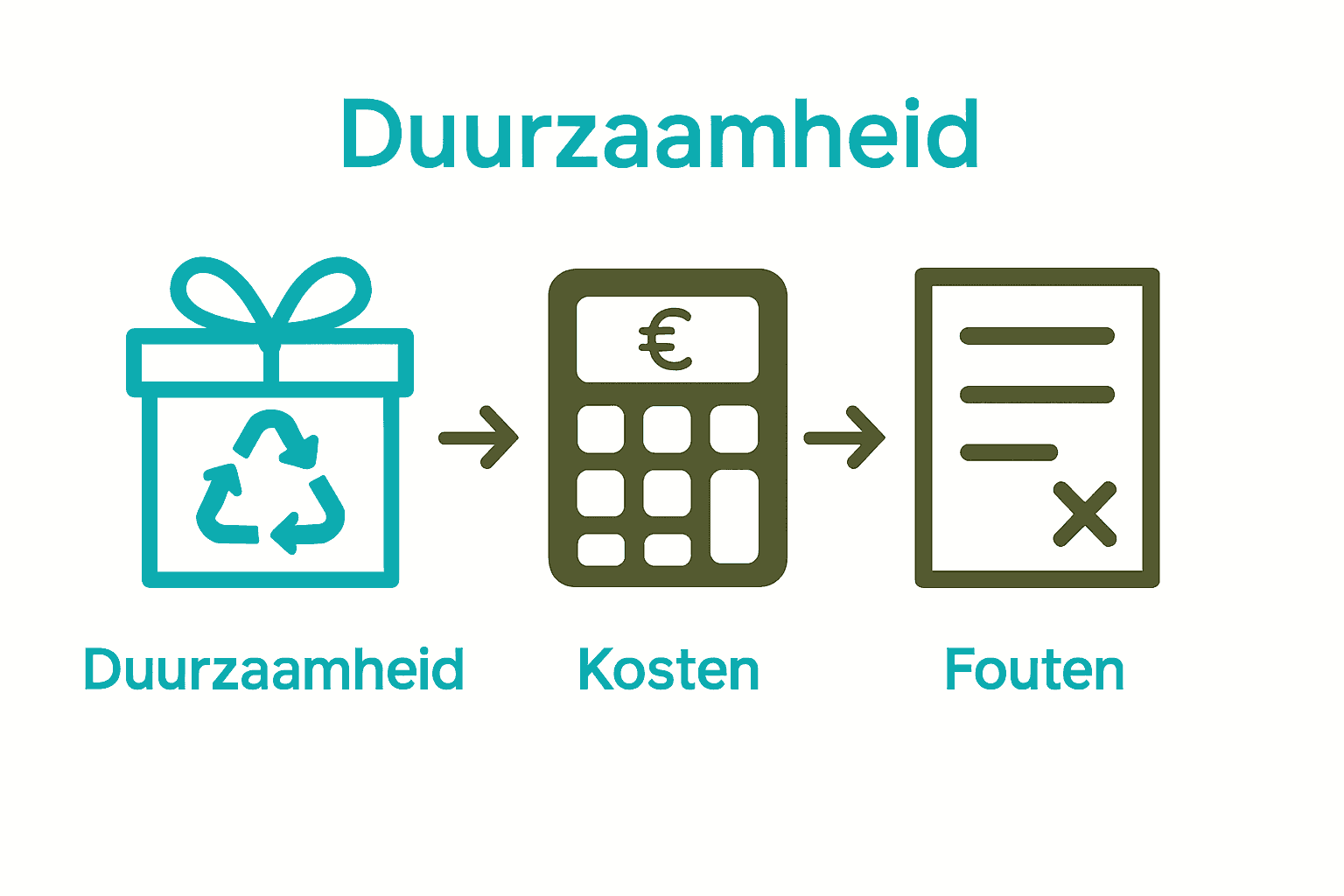 Duurzaamheid

€

Duurzaamheid

Kosten

Fouten