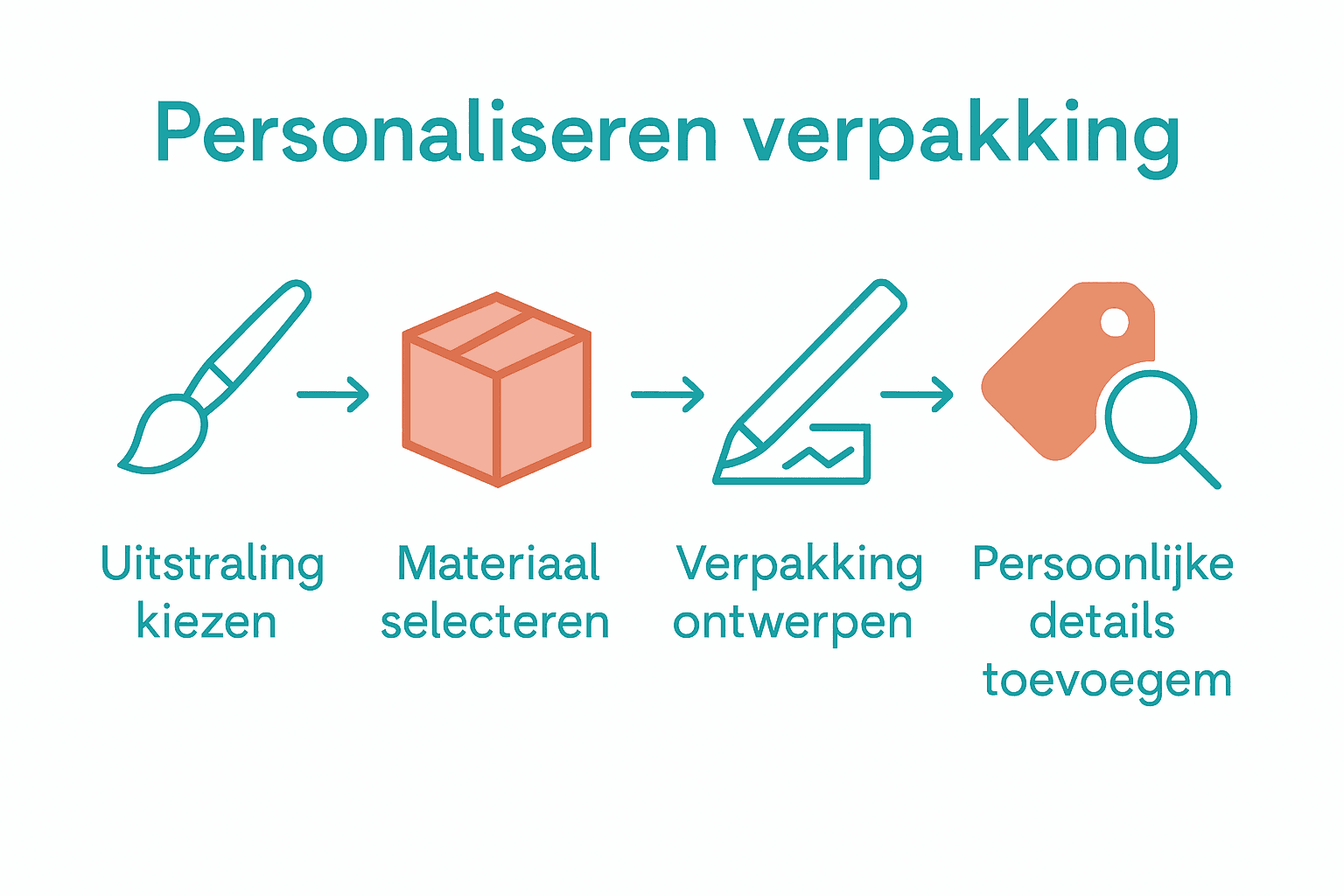 Personaliseren verpakking

Uitstraling kiezen

Materiaal selecteren

Verpakking ontwerpen

Persoonlijke details toevoegem