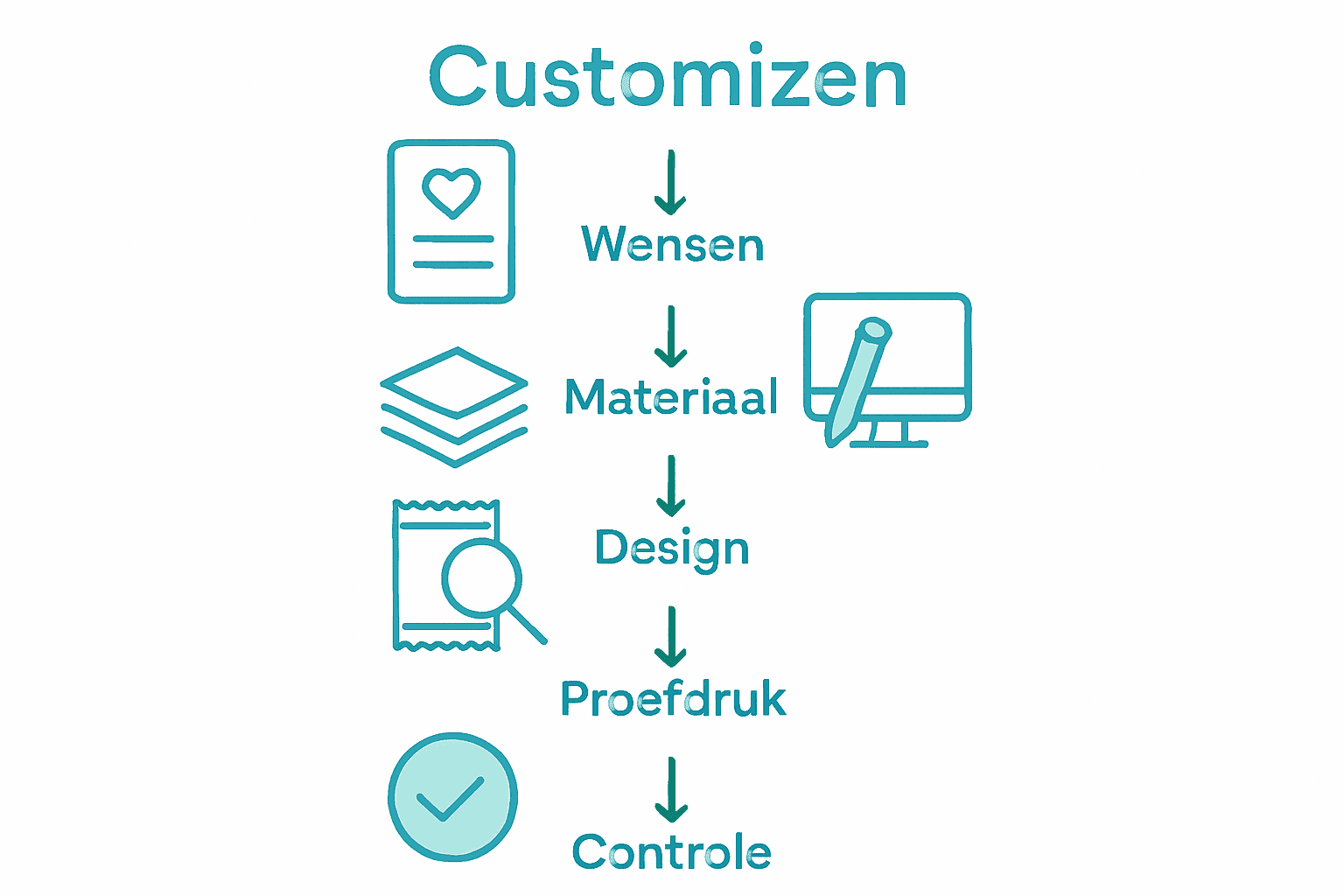 Customizen

Wensen

Materiaal

Design

Proefdruk

Controle