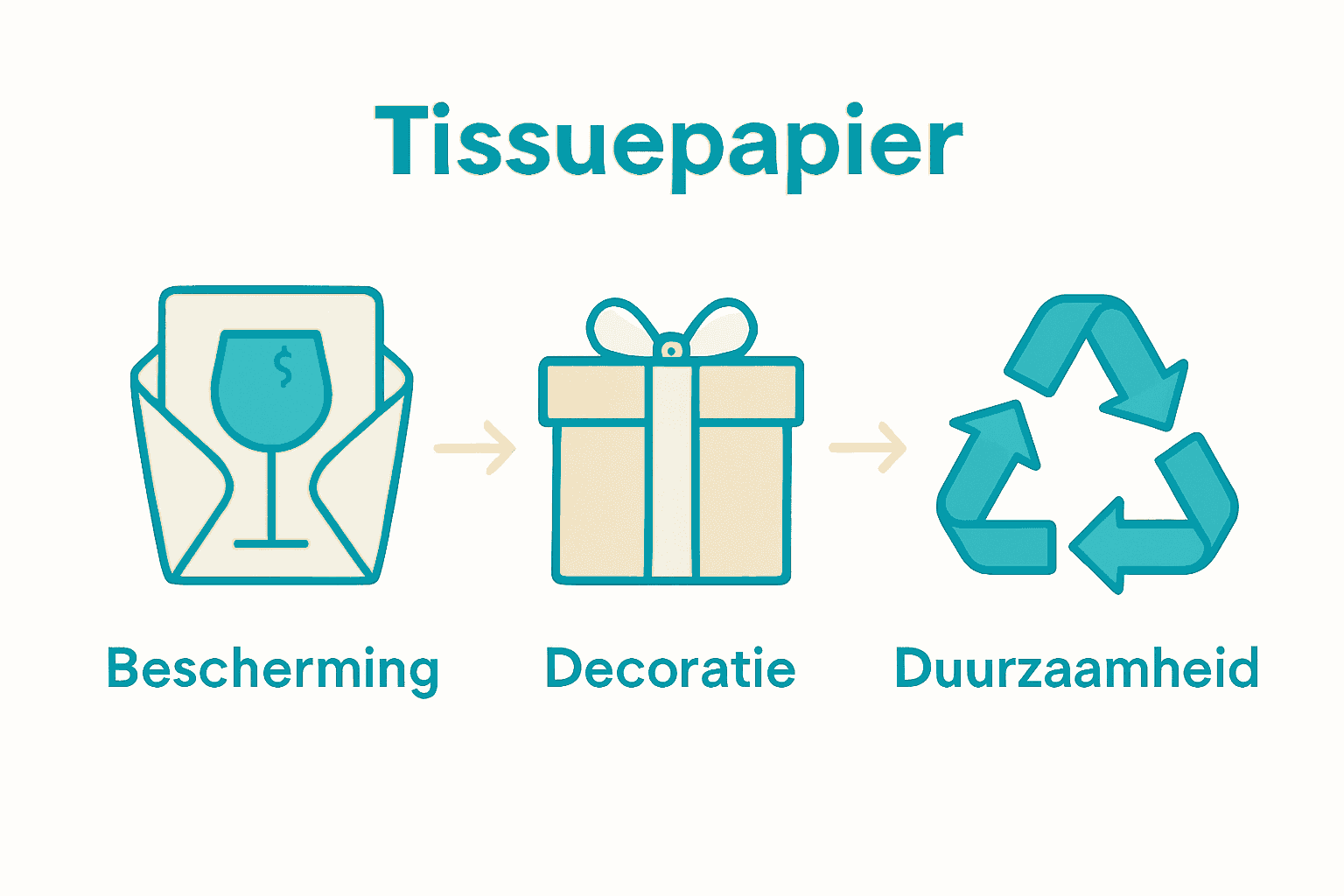 Tissuepapier

$

Bescherming

Decoratie

Duurzaamheid