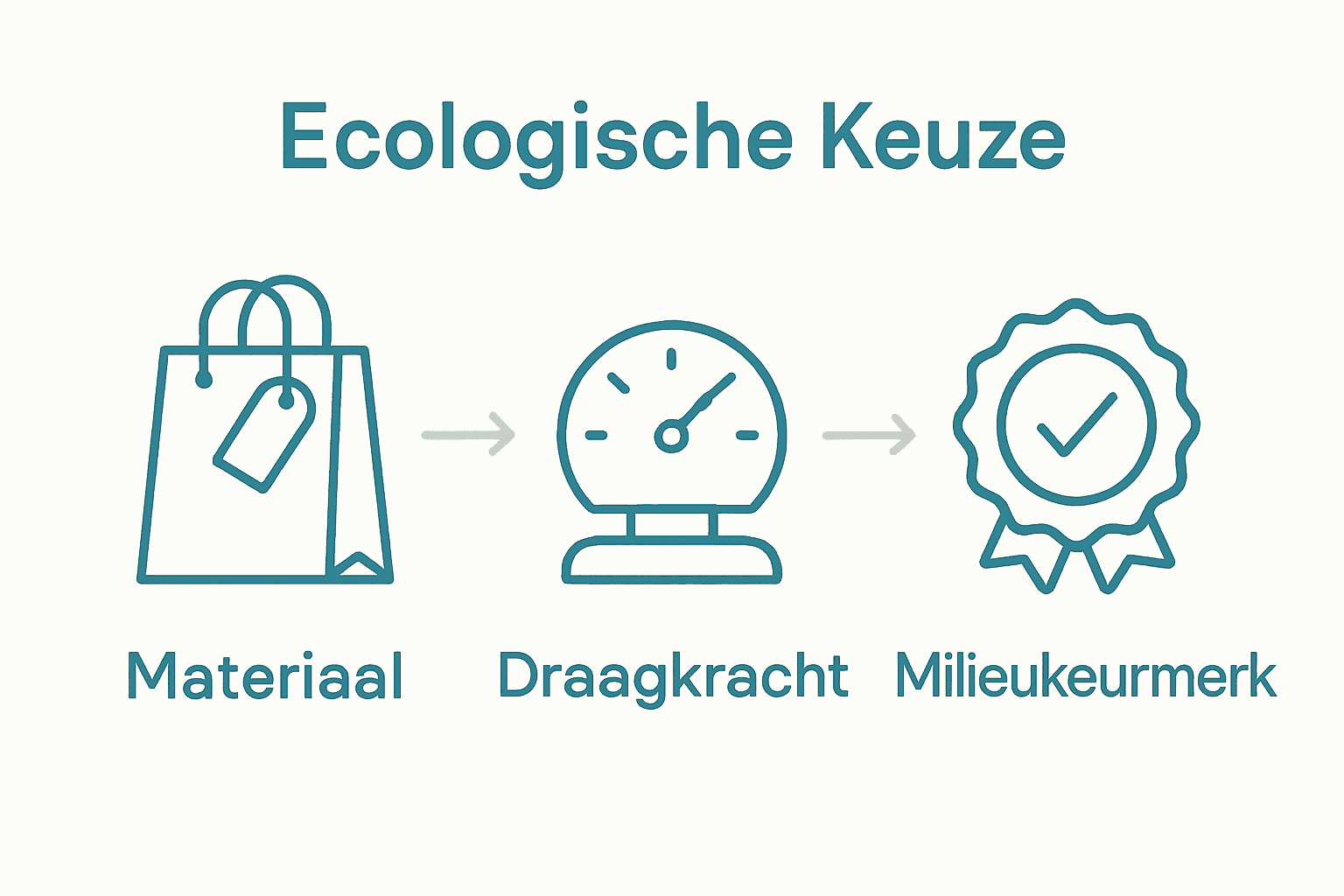 Ecologische Keuze

Materiaal

Draagkracht

Milieukeurmerk