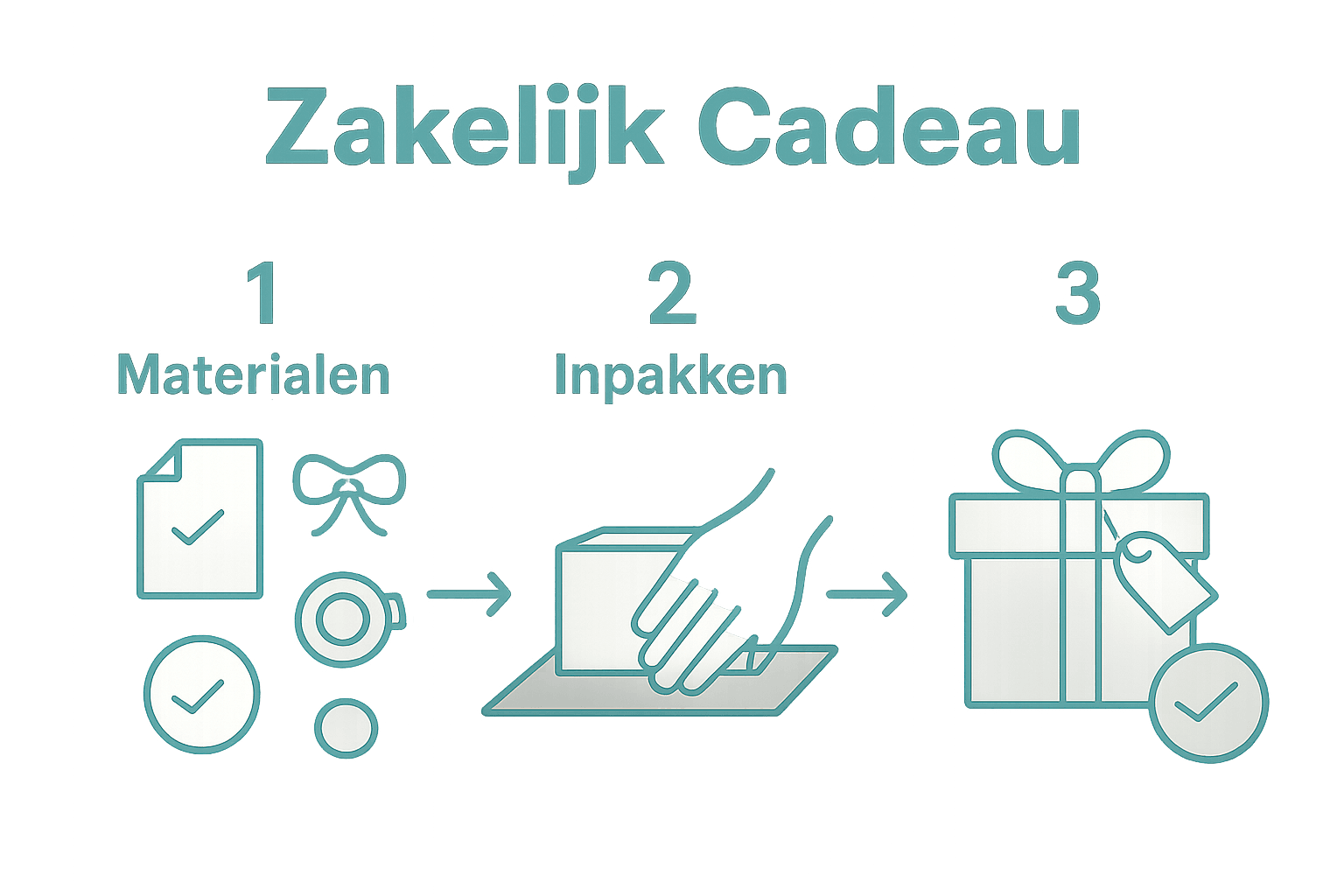 Zakelijk Cadeau

1
Materialen

2
Inpakken

3