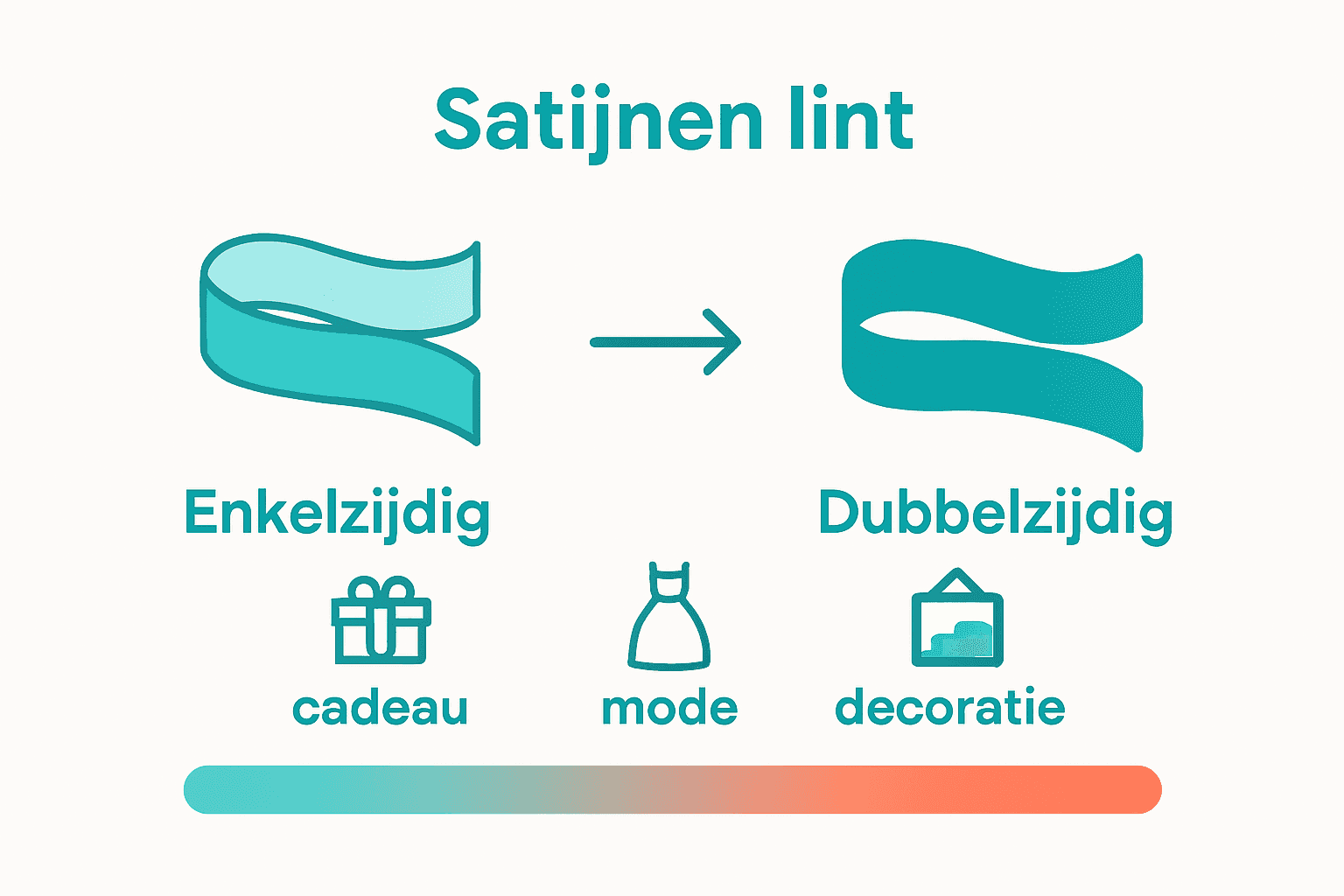 Satijnen lint

Enkelzijdig

Dubbelzijdig

cadeau

mode

decoratie