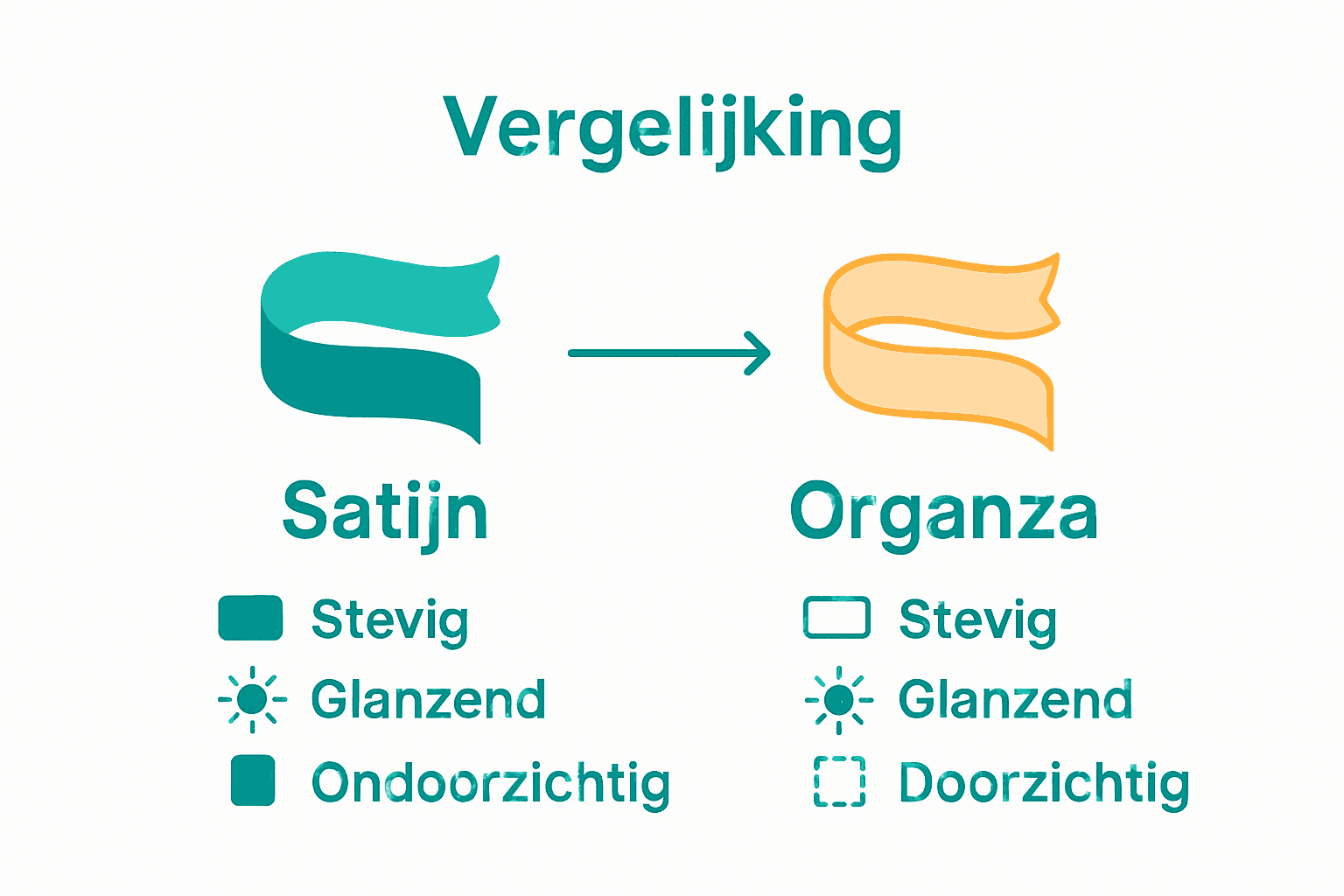 Vergelijking

Satijn

Stevig
Glanzend
Ondoorzichtig

Organza

Stevig
Glanzend
Doorzichtig