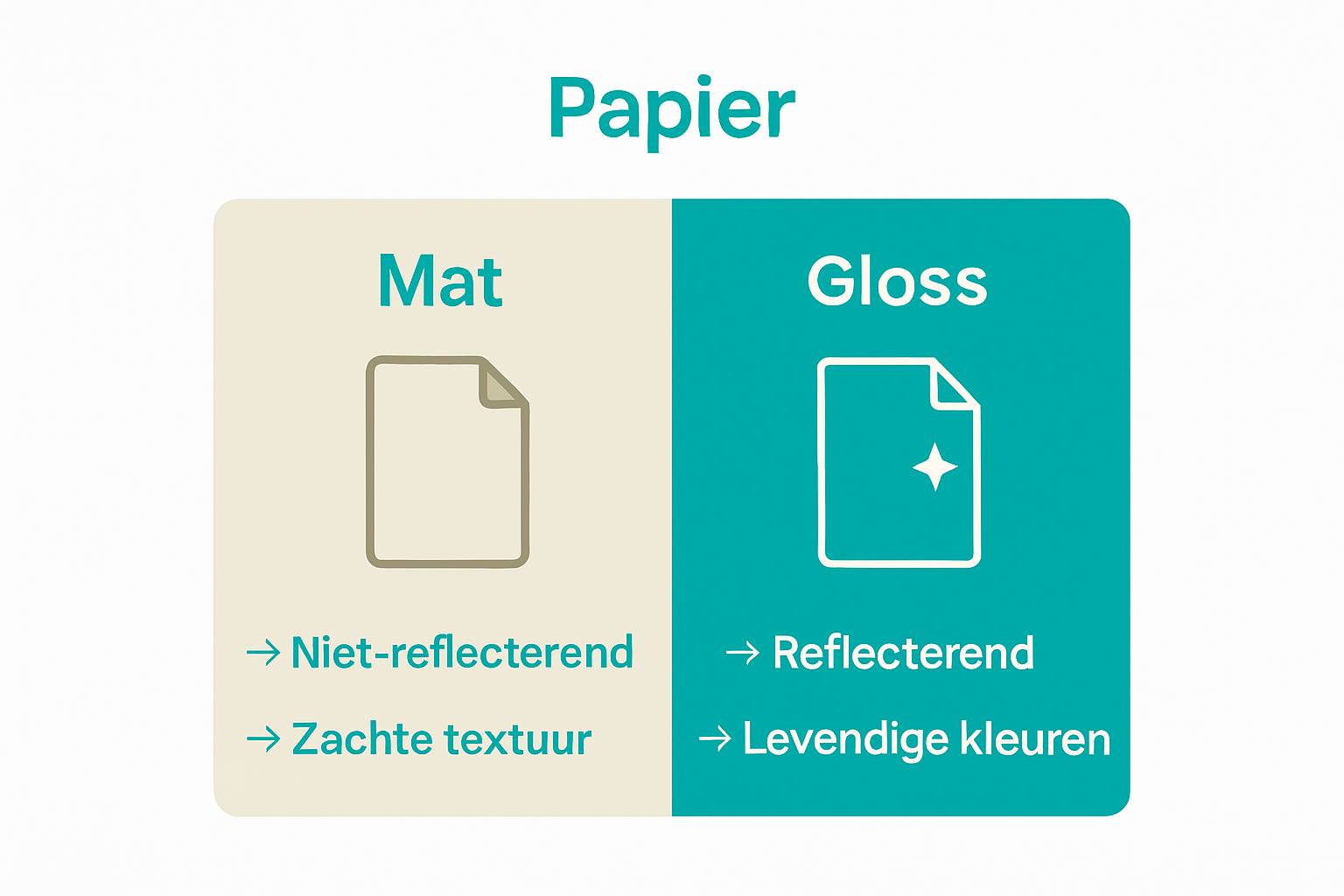 Papier

Mat

→ Niet-reflecterend

→ Zachte textuur

Gloss

→ Reflecterend

→ Levendige kleuren