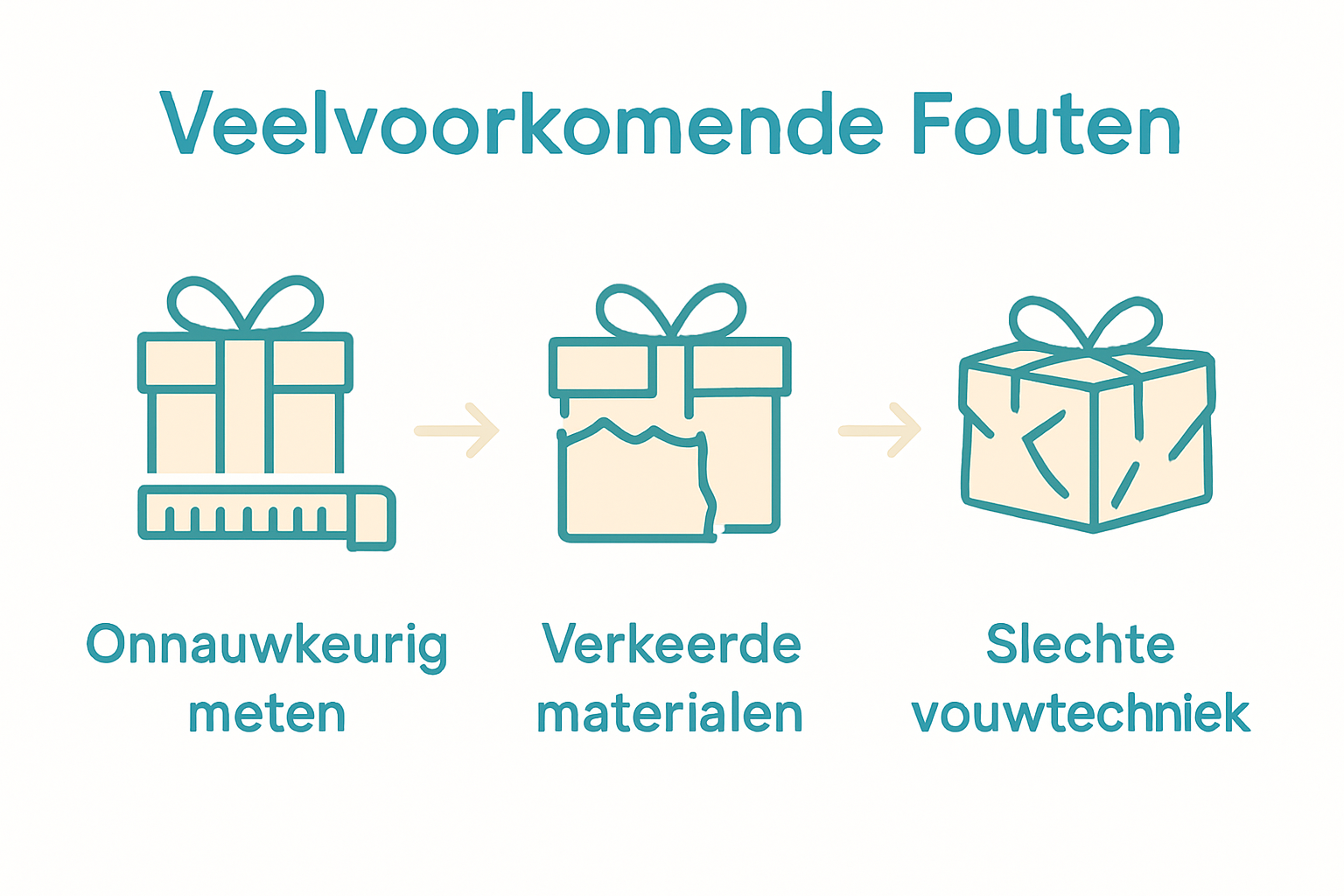 Veelvoorkomende Fouten

Onnauwkeurig meten

Verkeerde materialen

Slechte vouwtechniek