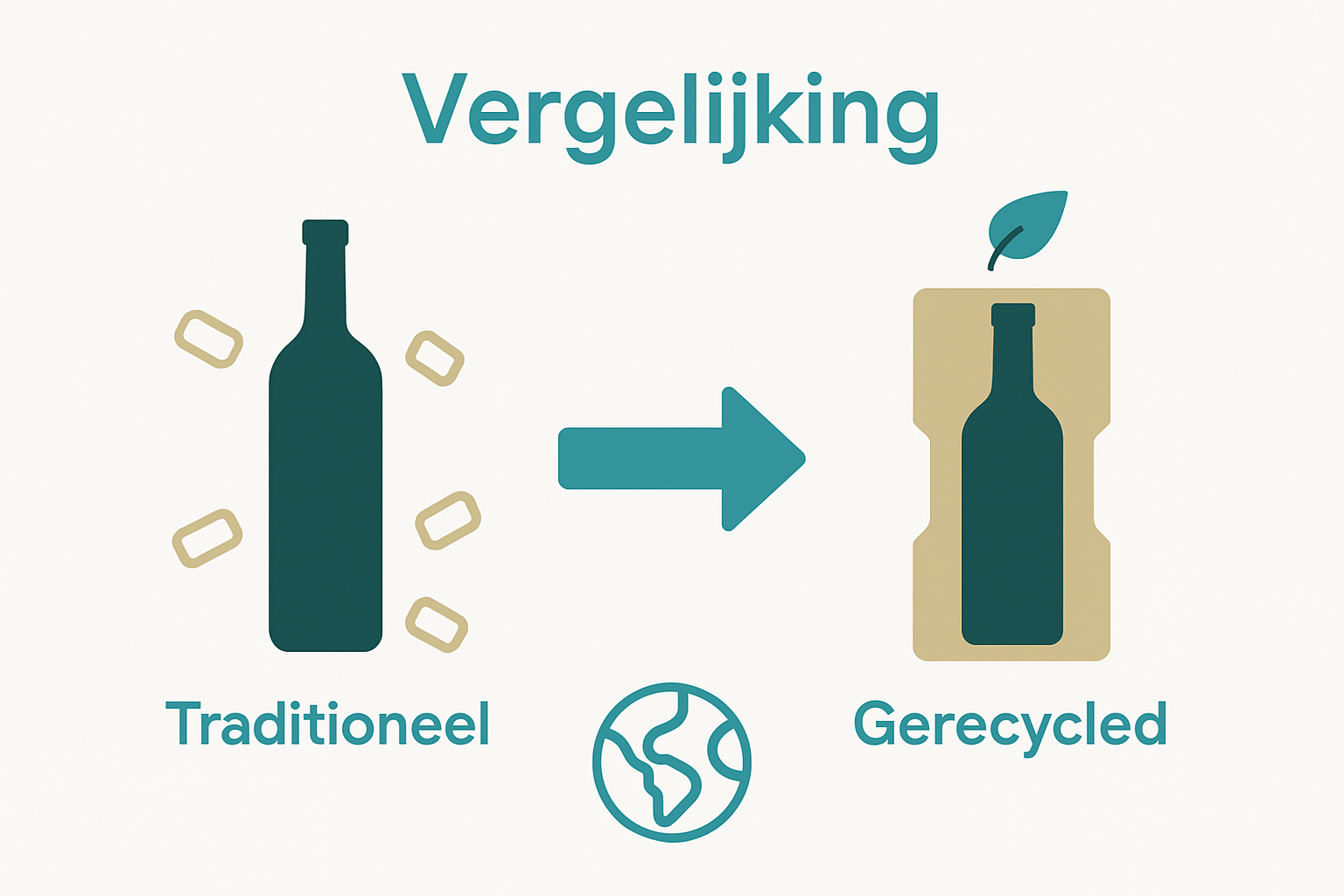 Vergelijking

Traditioneel

Gerecycled