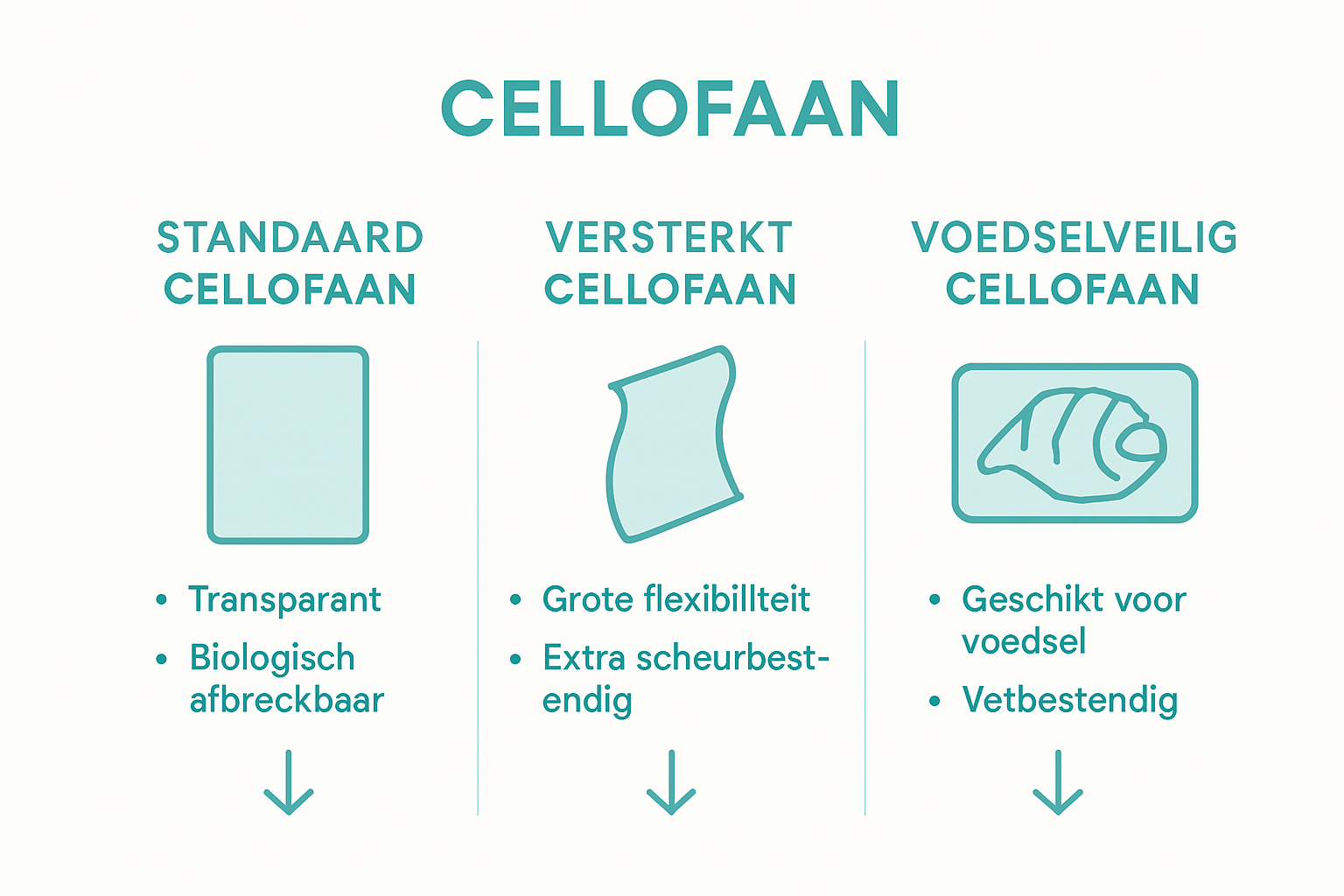 CELLOFAAN

STANDAARD CELLOFAAN

• Transparant
• Biologisch afbreckbaar

VERSTERKT CELLOFAAN

• Grote flexibillteit
• Extra scheurbestendig

VOEDSELVEILIG CELLOFAAN

• Geschikt voor voedsel
• Vetbestendig