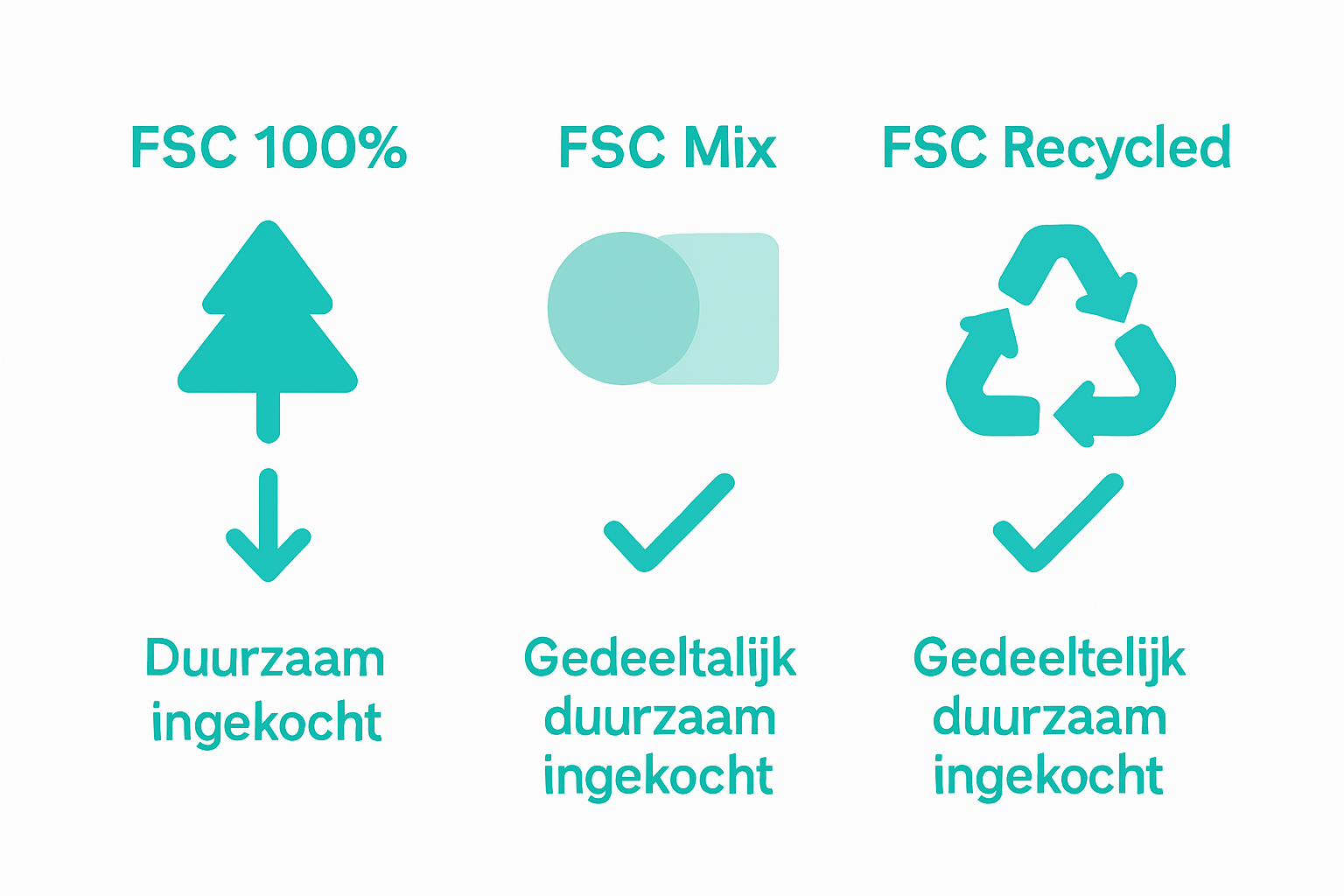 FSC 100%

Duurzaam ingekocht

FSC Mix

Gedeeltalijk duurzaam ingekocht

FSC Recycled

Gedeeltelijk duurzaam ingekocht