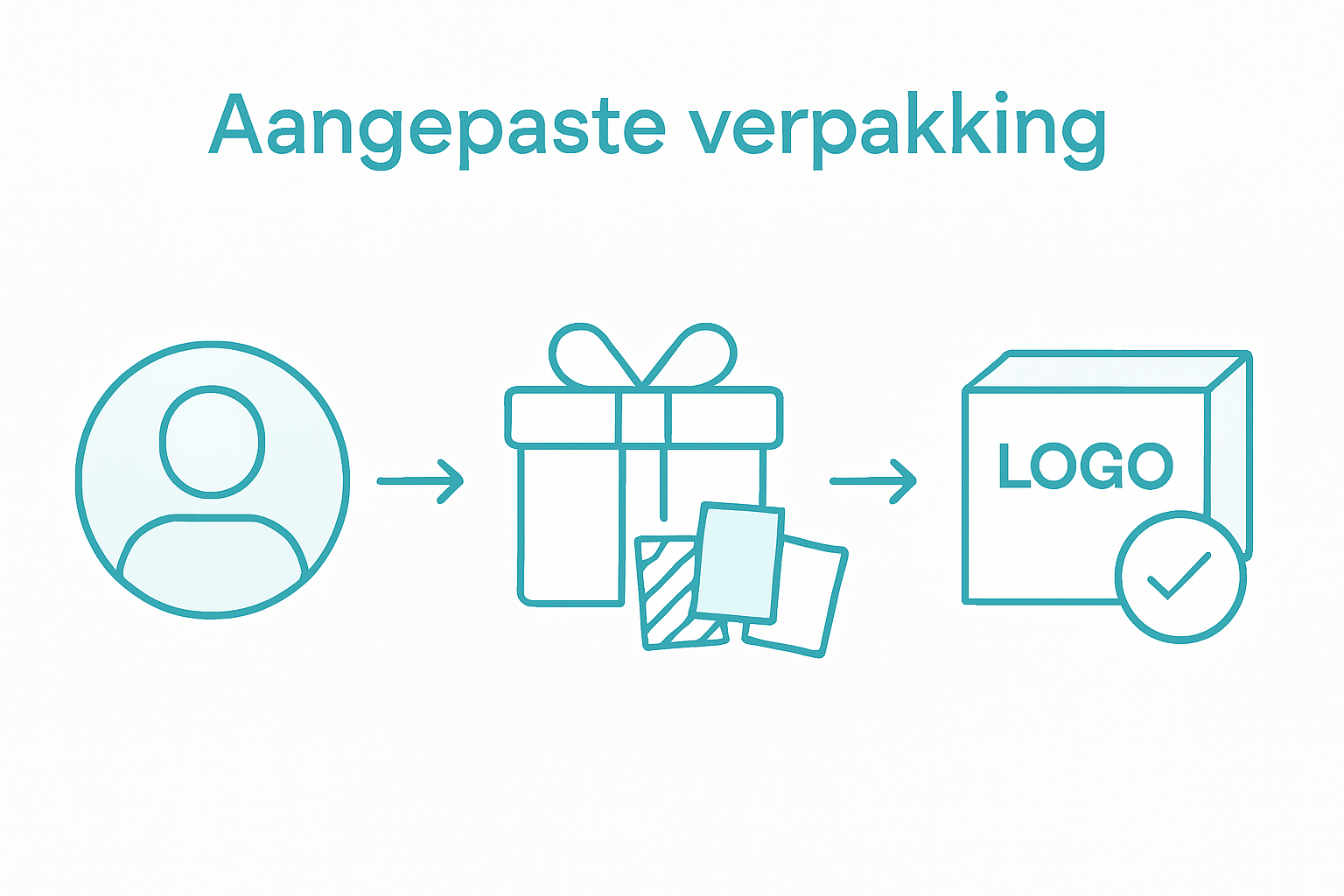 Aangepaste verpakking

LOGO